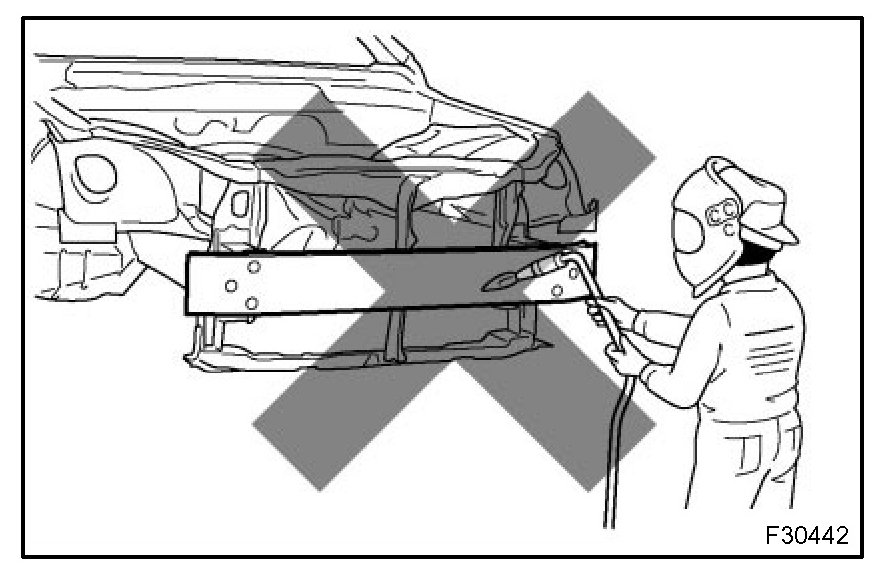 F30442