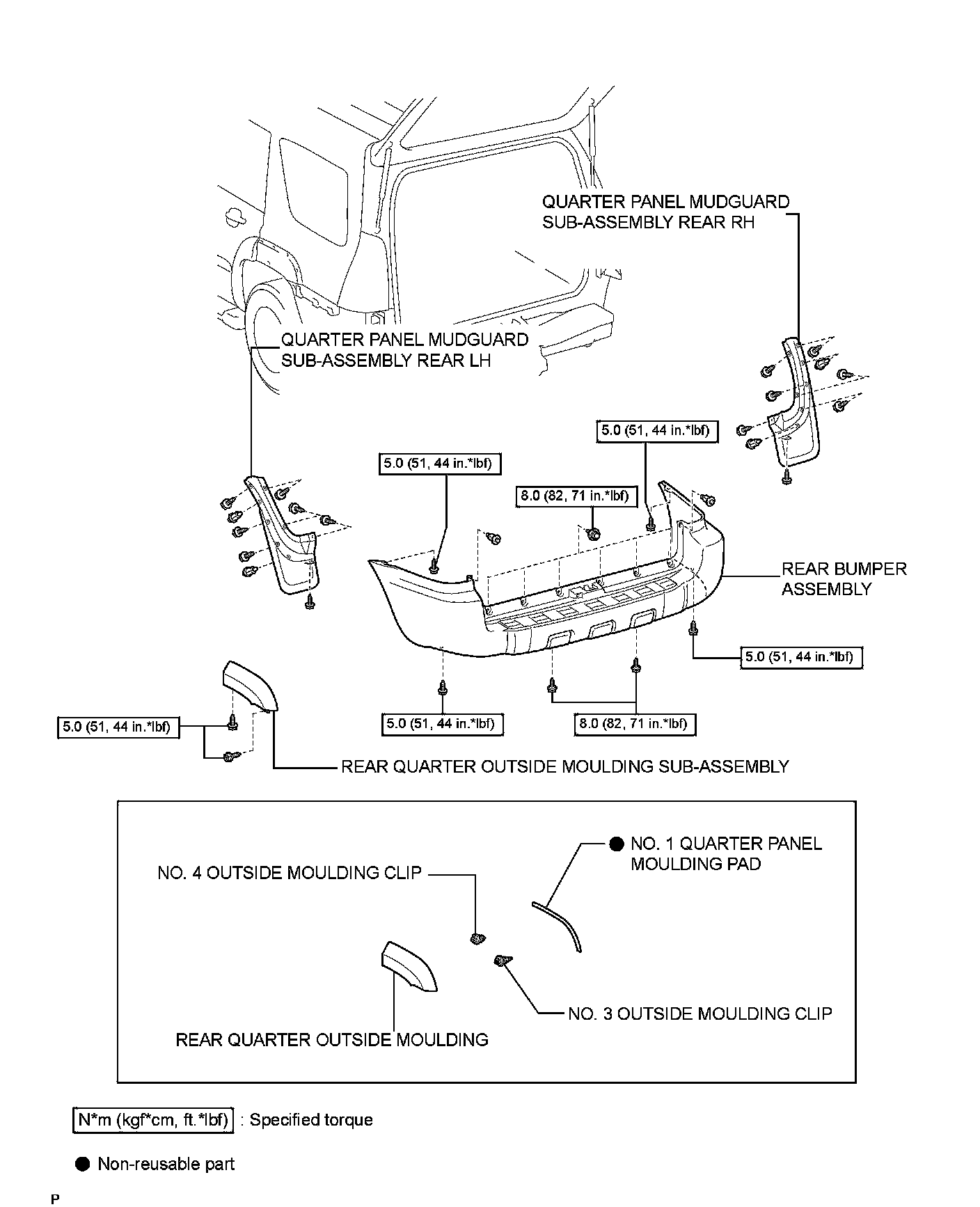 QUARTER PANEL MUDGUARD SUB-ASSEMBLY REAR RH

QUARTER PANEL MUDGUARD SUB-ASSEMBLY REAR LH

5.0 (51, 44 in.*lbf)

5.0 (51, 44 in.*lbf)

8.0 (82, 71 in.*lbf)

REAR BUMPER ASSEMBLY

5.0 (51, 44 in.*lbf)

5.0 (51, 44 in.*lbf)

5.0 (51, 44 in.*lbf)

8.0 (82, 71 in.*lbf)

REAR QUARTER OUTSIDE MOULDING SUB-ASSEMBLY

● NO. 1 QUARTER PANEL MOULDING PAD

NO. 4 OUTSIDE MOULDING CLIP

NO. 3 OUTSIDE MOULDING CLIP

REAR QUARTER OUTSIDE MOULDING

N*m (kgf*cm, ft.*lbf) : Specified torque

● Non-reusable part

P