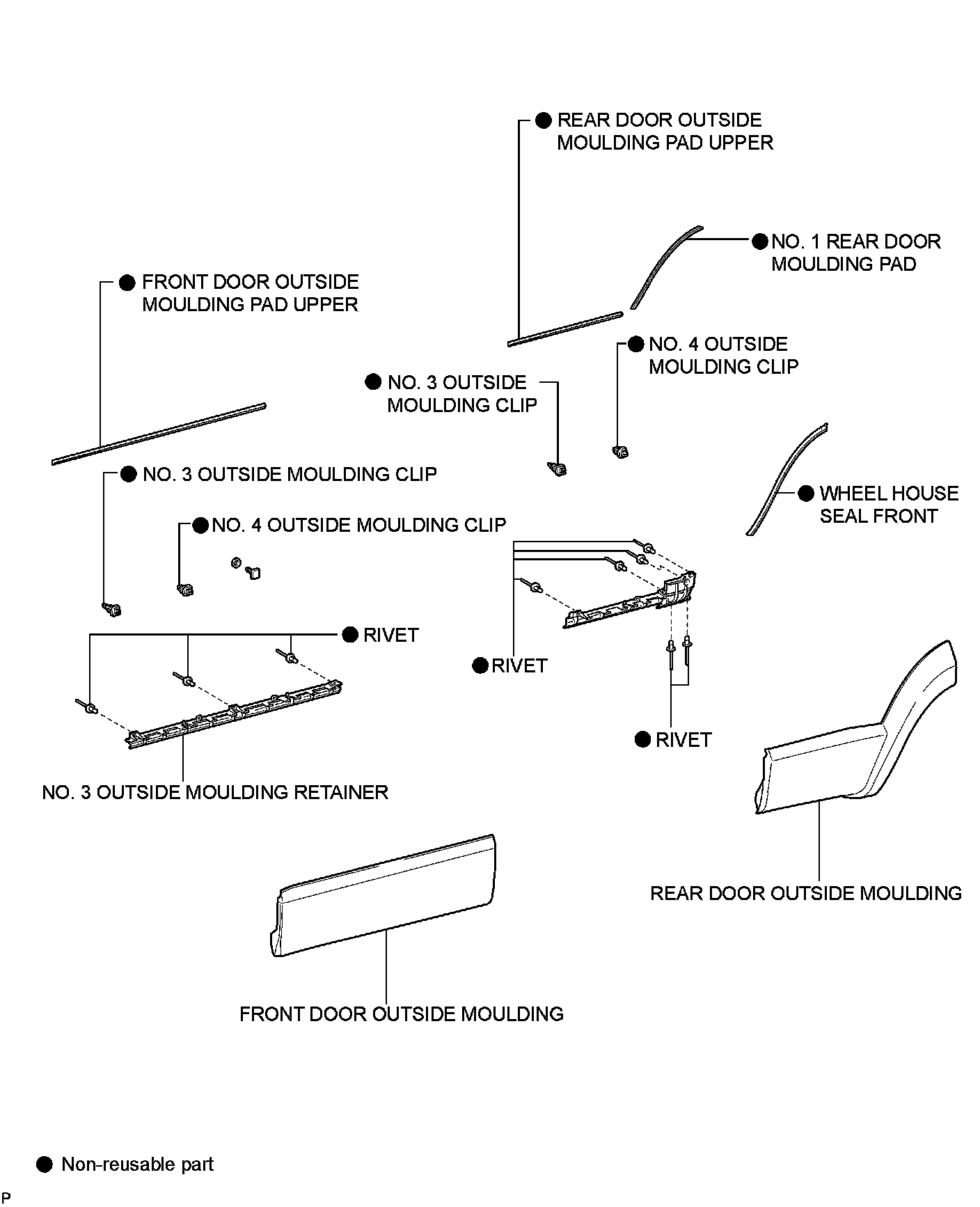 ● REAR DOOR OUTSIDE MOULDING PAD UPPER

● NO. 1 REAR DOOR MOULDING PAD

● FRONT DOOR OUTSIDE MOULDING PAD UPPER

● NO. 4 OUTSIDE MOULDING CLIP

● NO. 3 OUTSIDE MOULDING CLIP

● NO. 3 OUTSIDE MOULDING CLIP

● WHEEL HOUSE SEAL FRONT

● NO. 4 OUTSIDE MOULDING CLIP

● RIVET

● RIVET

● RIVET

NO. 3 OUTSIDE MOULDING RETAINER

REAR DOOR OUTSIDE MOULDING

FRONT DOOR OUTSIDE MOULDING

● Non-reusable part

P