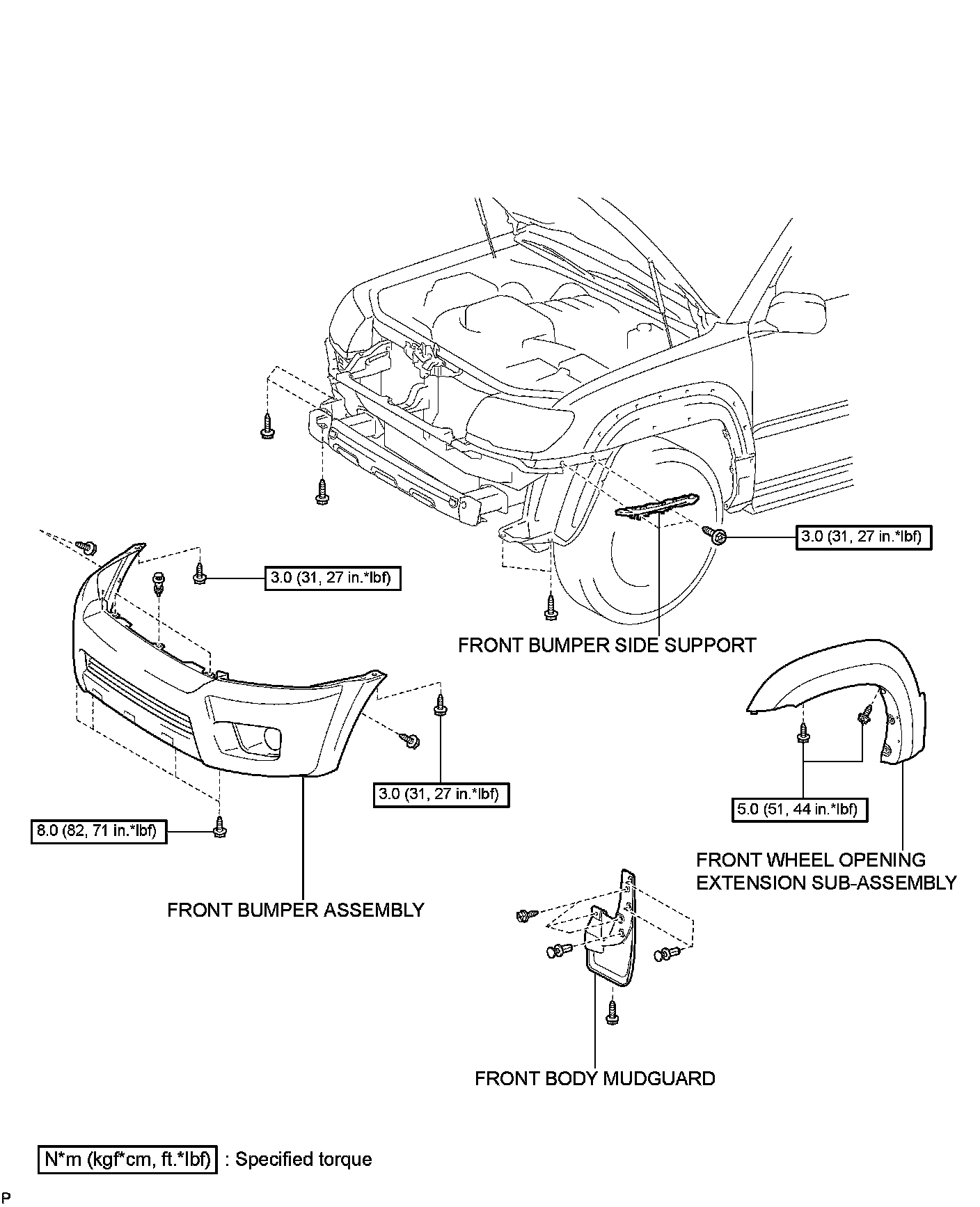 3.0 (31, 27 in.*lbf)

3.0 (31, 27 in.*lbf)

FRONT BUMPER SIDE SUPPORT

3.0 (31, 27 in.*lbf)

5.0 (51, 44 in.*lbf)

8.0 (82, 71 in.*lbf)

FRONT WHEEL OPENING EXTENSION SUB-ASSEMBLY

FRONT BUMPER ASSEMBLY

FRONT BODY MUDGUARD

N*m (kgf*cm, ft.*lbf) : Specified torque

P