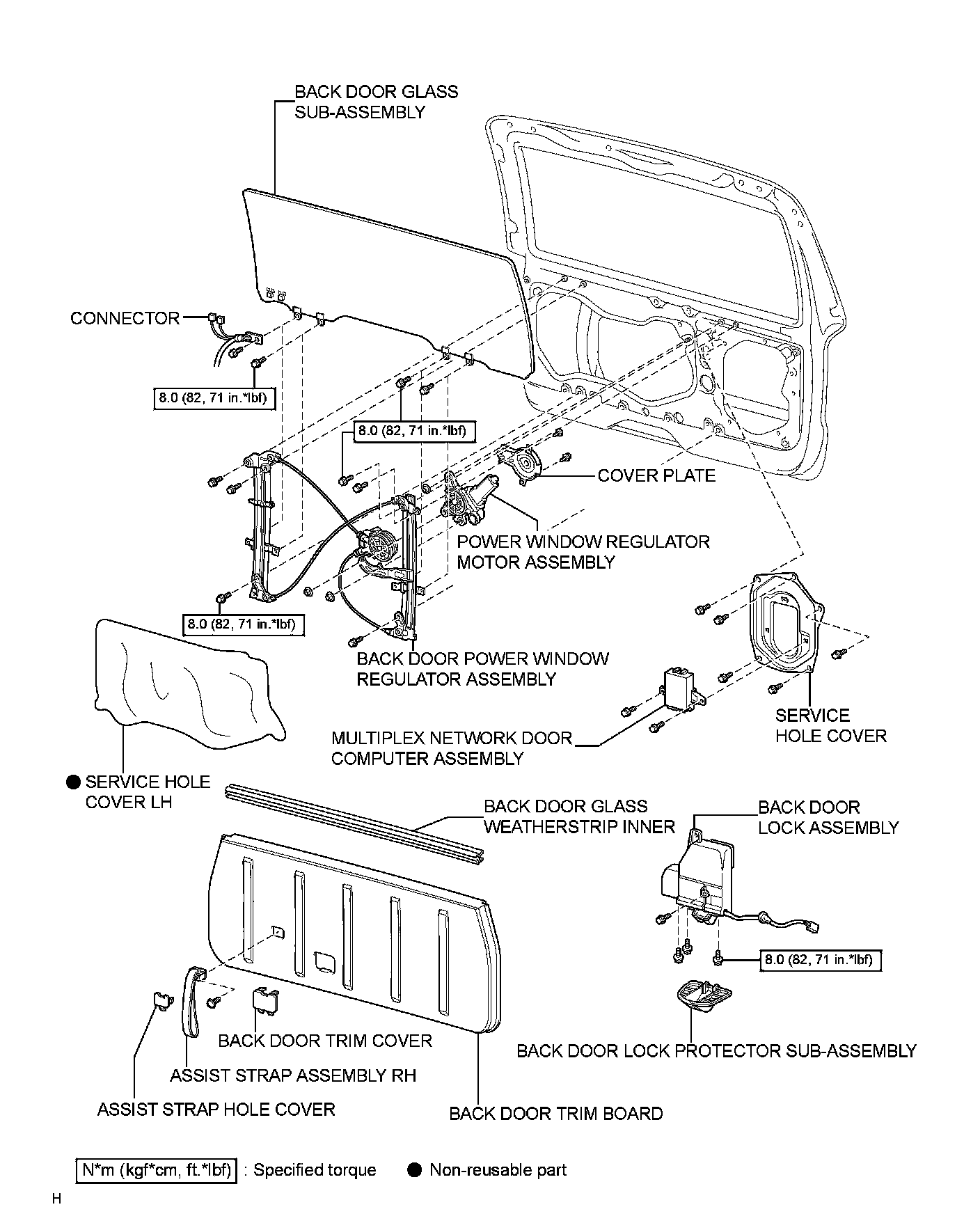 BACK DOOR GLASS SUB-ASSEMBLY

CONNECTOR

8.0 (82, 71 in.*lbf)

8.0 (82, 71 in.*lbf)

COVER PLATE

POWER WINDOW REGULATOR MOTOR ASSEMBLY

8.0 (82, 71 in.*lbf)

BACK DOOR POWER WINDOW REGULATOR ASSEMBLY

SERVICE HOLE COVER

MULTIPLEX NETWORK DOOR COMPUTER ASSEMBLY

● SERVICE HOLE COVER LH

BACK DOOR GLASS WEATHERSTRIP INNER

BACK DOOR LOCK ASSEMBLY

8.0 (82, 71 in.*lbf)

BACK DOOR TRIM COVER

BACK DOOR LOCK PROTECTOR SUB-ASSEMBLY

ASSIST STRAP ASSEMBLY RH

ASSIST STRAP HOLE COVER

BACK DOOR TRIM BOARD

N*m (kgf*cm, ft.*lbf) : Specified torque ● Non-reusable part

H