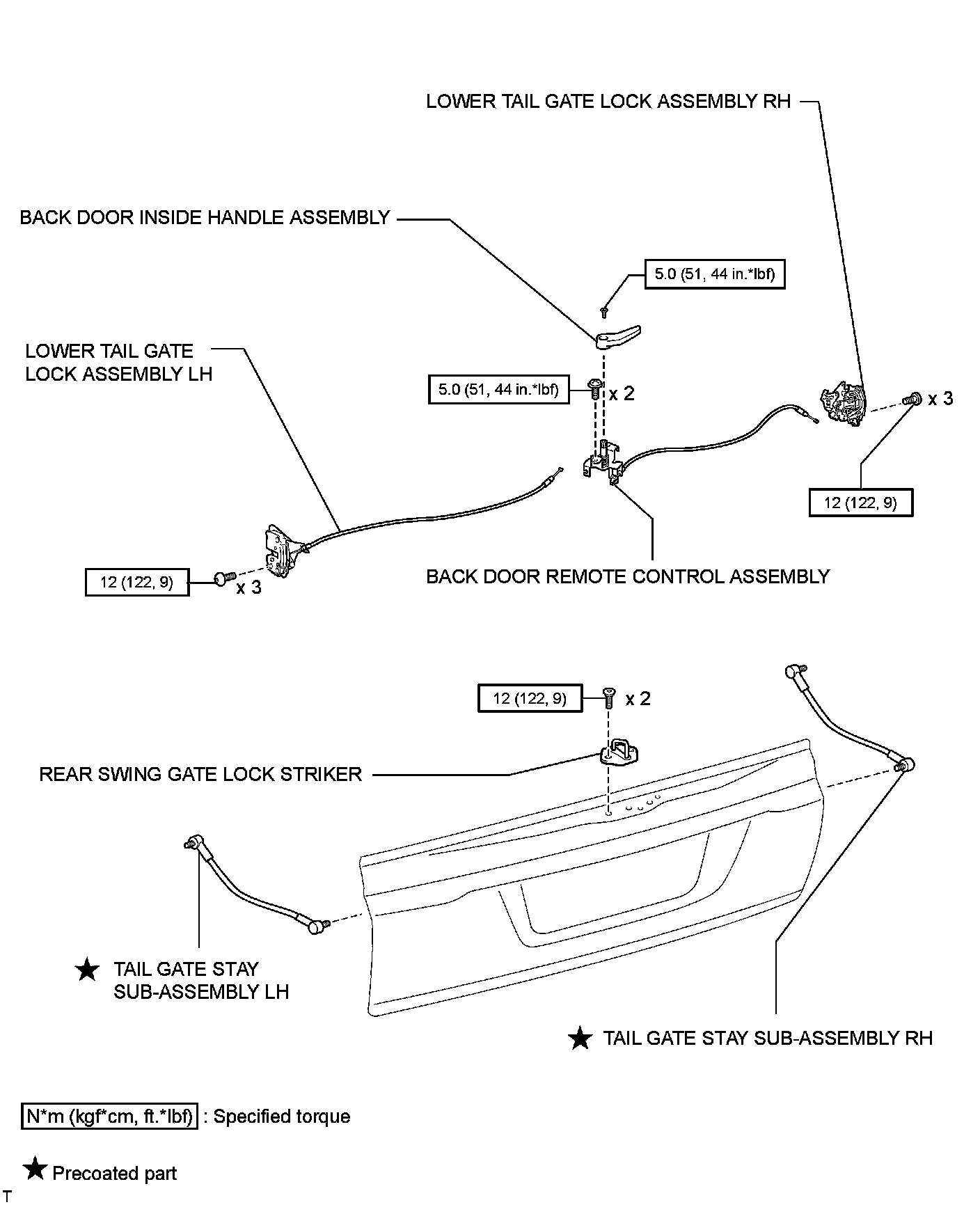 LOWER TAIL GATE LOCK ASSEMBLY RH

BACK DOOR INSIDE HANDLE ASSEMBLY

5.0 (51, 44 in.*lbf)

LOWER TAIL GATE LOCK ASSEMBLY LH

5.0 (51, 44 in.*lbf)

x 2

x 3

12 (122, 9)

12 (122, 9)

x 3

BACK DOOR REMOTE CONTROL ASSEMBLY

12 (122, 9)

x 2

REAR SWING GATE LOCK STRIKER

★ TAIL GATE STAY SUB-ASSEMBLY LH

★ TAIL GATE STAY SUB-ASSEMBLY RH

N*m (kgf*cm, ft.*lbf) : Specified torque

★ Precoated part

T