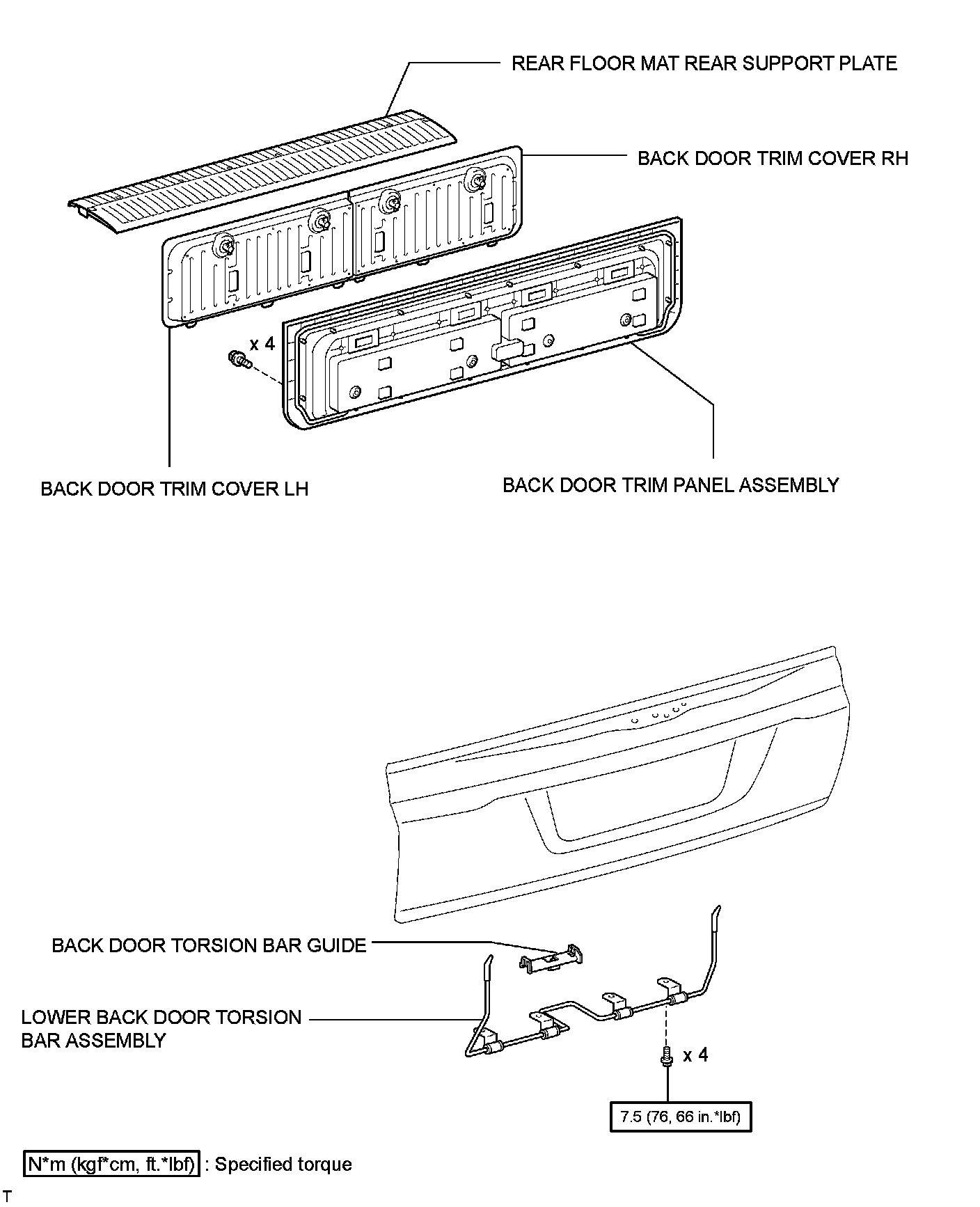 REAR FLOOR MAT REAR SUPPORT PLATE

BACK DOOR TRIM COVER RH

x 4

BACK DOOR TRIM COVER LH

BACK DOOR TRIM PANEL ASSEMBLY

BACK DOOR TORSION BAR GUIDE

LOWER BACK DOOR TORSION BAR ASSEMBLY

x 4

7.5 (76, 66 in.*lbf)

N*m (kgf*cm, ft.*lbf) : Specified torque

T