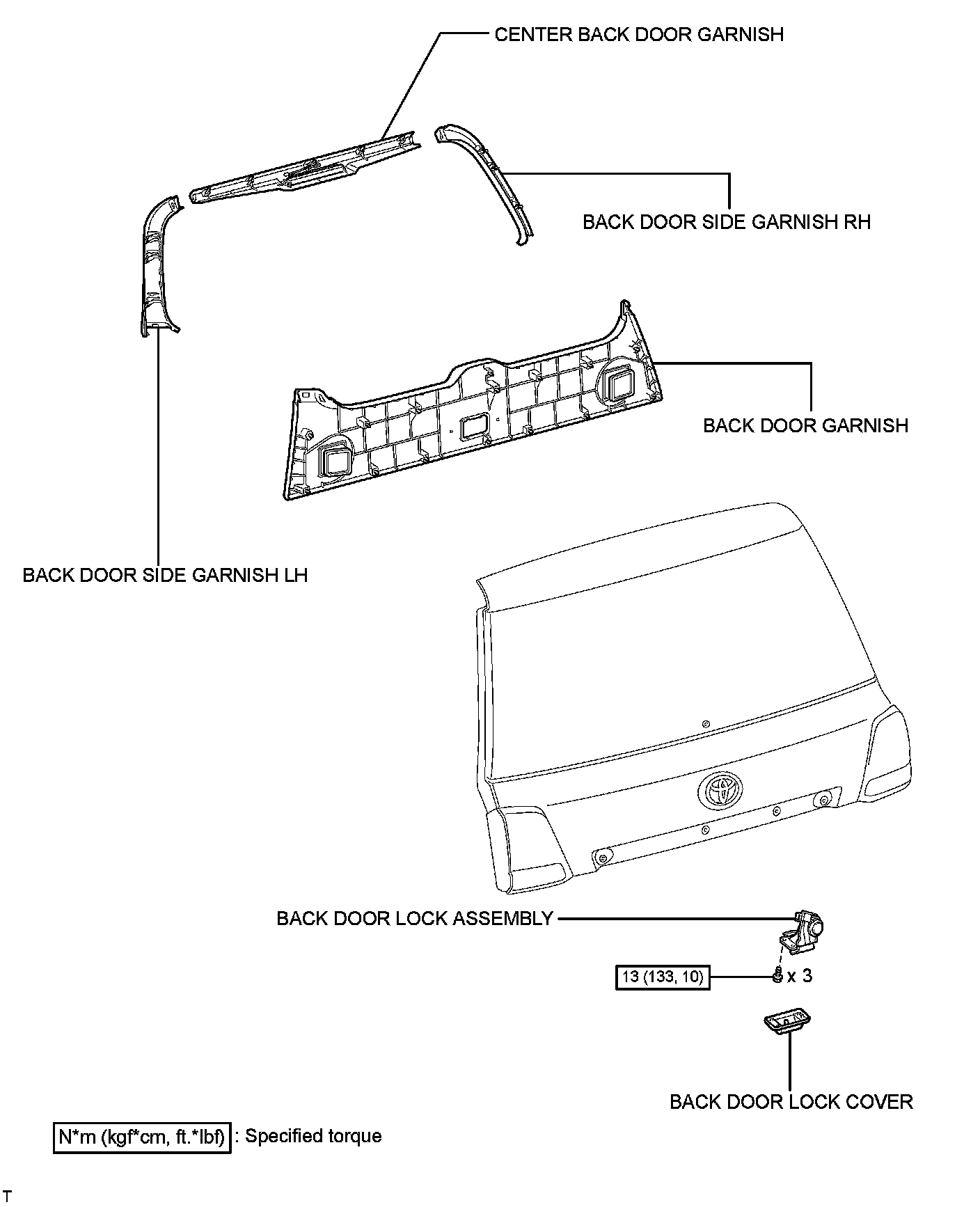 CENTER BACK DOOR GARNISH

BACK DOOR SIDE GARNISH RH

BACK DOOR GARNISH

BACK DOOR SIDE GARNISH LH

BACK DOOR LOCK ASSEMBLY

13 (133, 10)

x 3

BACK DOOR LOCK COVER

N*m (kgf*cm, ft.*lbf) : Specified torque

T