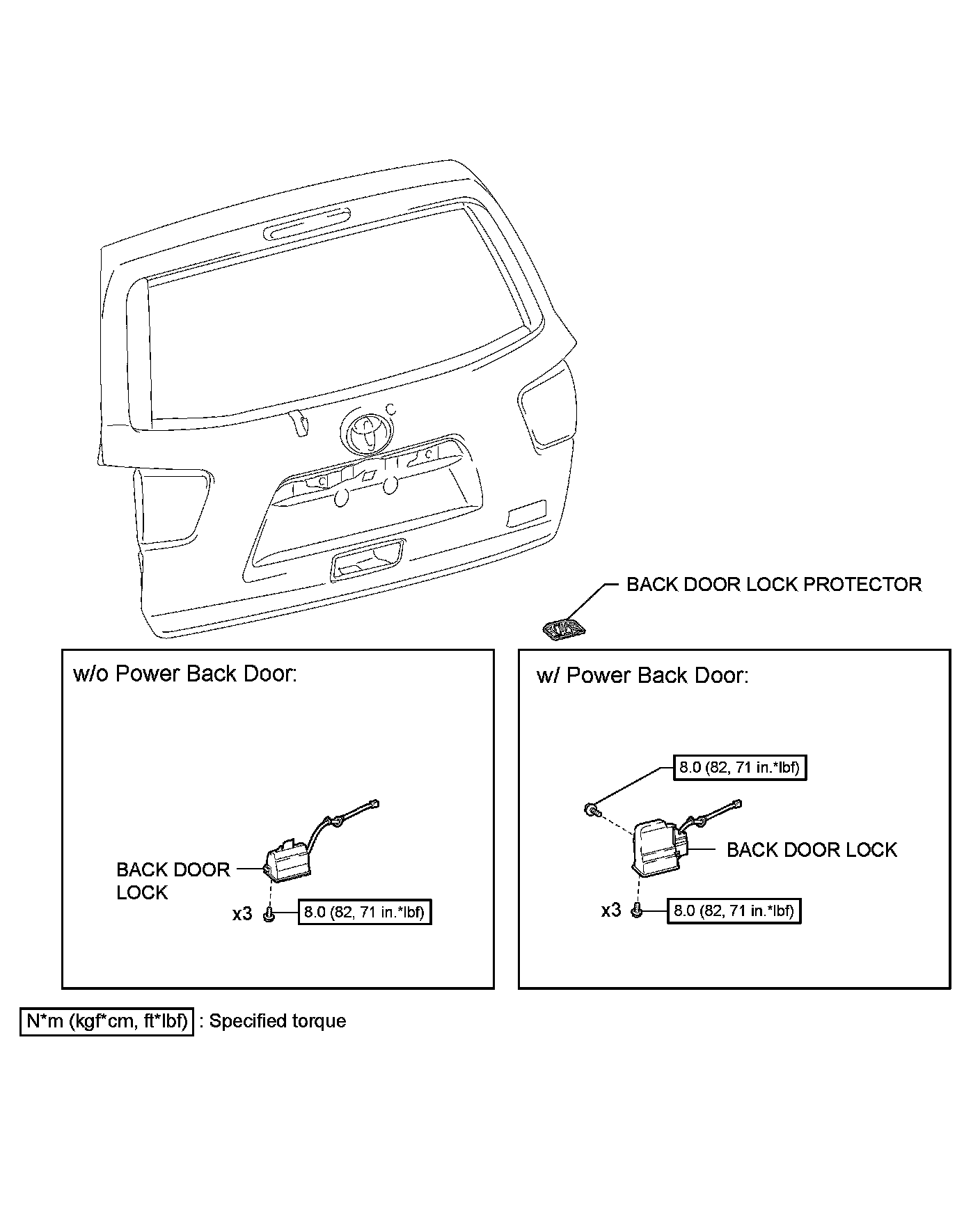 BACK DOOR LOCK PROTECTOR

w/o Power Back Door:

BACK DOOR LOCK

x3

8.0 (82, 71 in.*lbf)

w/ Power Back Door:

8.0 (82, 71 in.*lbf)

BACK DOOR LOCK

x3

8.0 (82, 71 in.*lbf)

N*m (kgf*cm, ft*lbf) : Specified torque