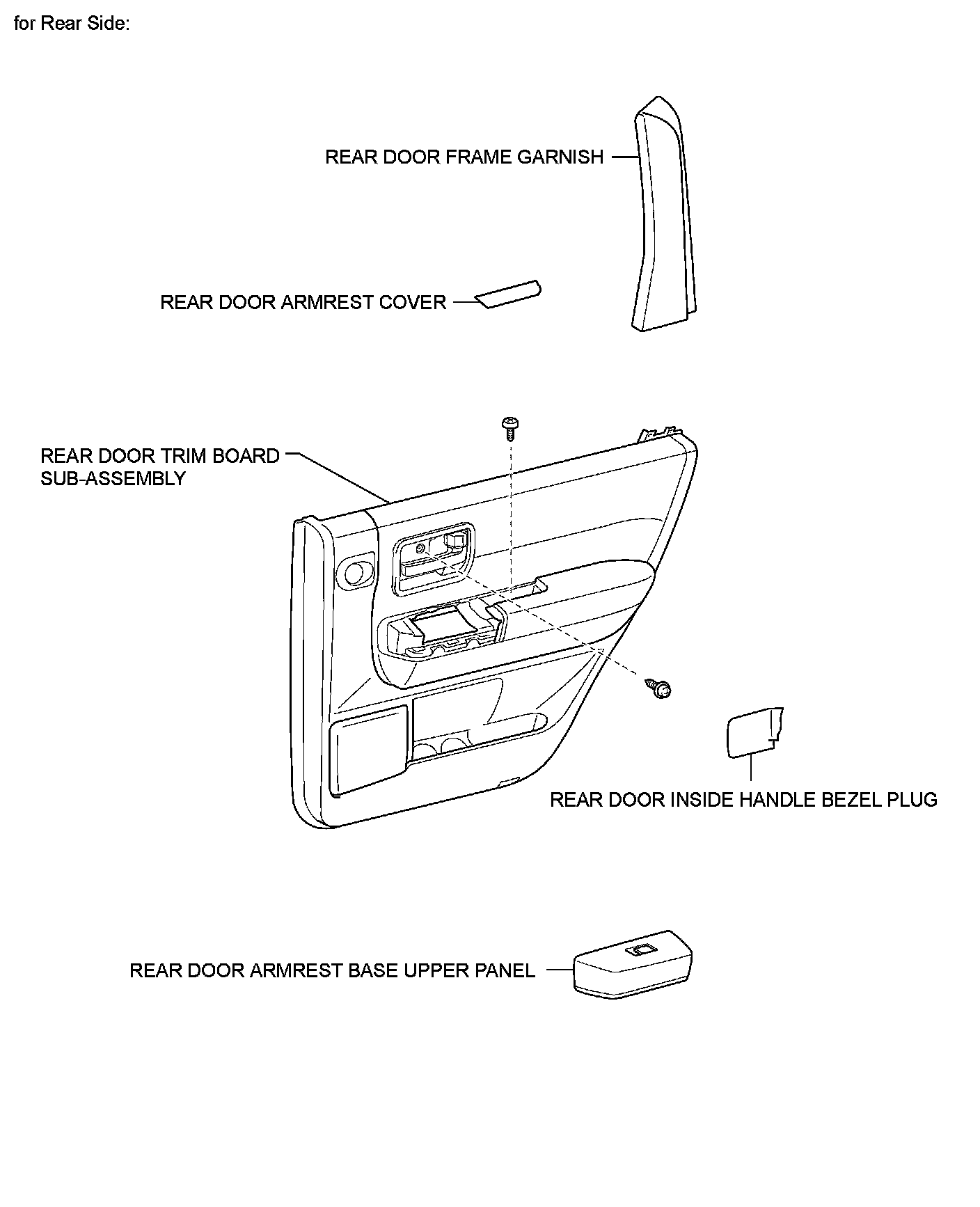 for Rear Side:

REAR DOOR FRAME GARNISH

REAR DOOR ARMREST COVER

REAR DOOR TRIM BOARD SUB-ASSEMBLY

REAR DOOR INSIDE HANDLE BEZEL PLUG

REAR DOOR ARMREST BASE UPPER PANEL