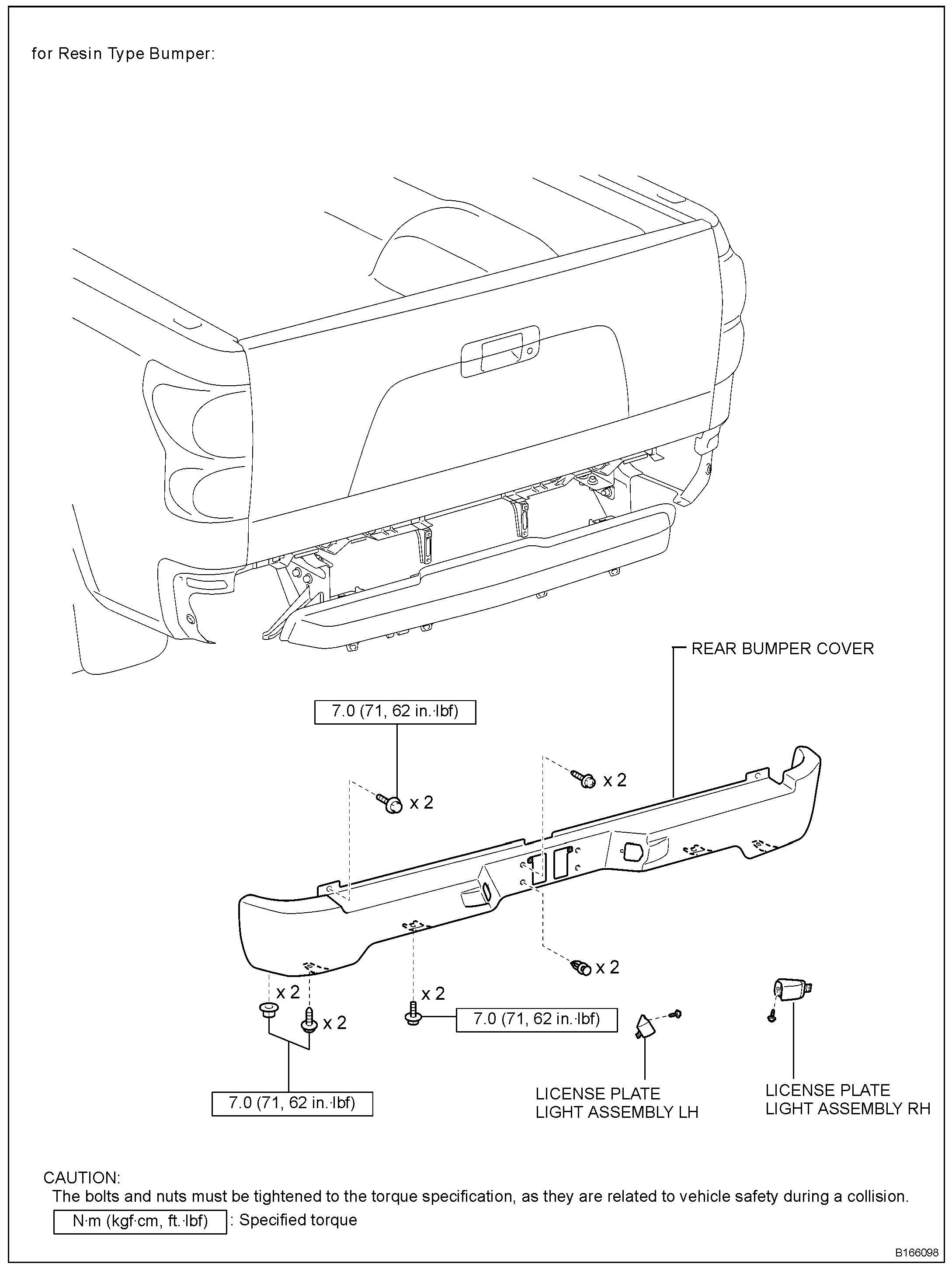 for Resin Type Bumper:

REAR BUMPER COVER

7.0 (71, 62 in.·lbf)

x 2

x 2

x 2

x 2

x 2

x 2

7.0 (71, 62 in.·lbf)

7.0 (71, 62 in.·lbf)

LICENSE PLATE LIGHT ASSEMBLY LH

LICENSE PLATE LIGHT ASSEMBLY RH

CAUTION:
The bolts and nuts must be tightened to the torque specification, as they are related to vehicle safety during a collision.

N·m (kgf·cm, ft.·lbf) : Specified torque

B166098