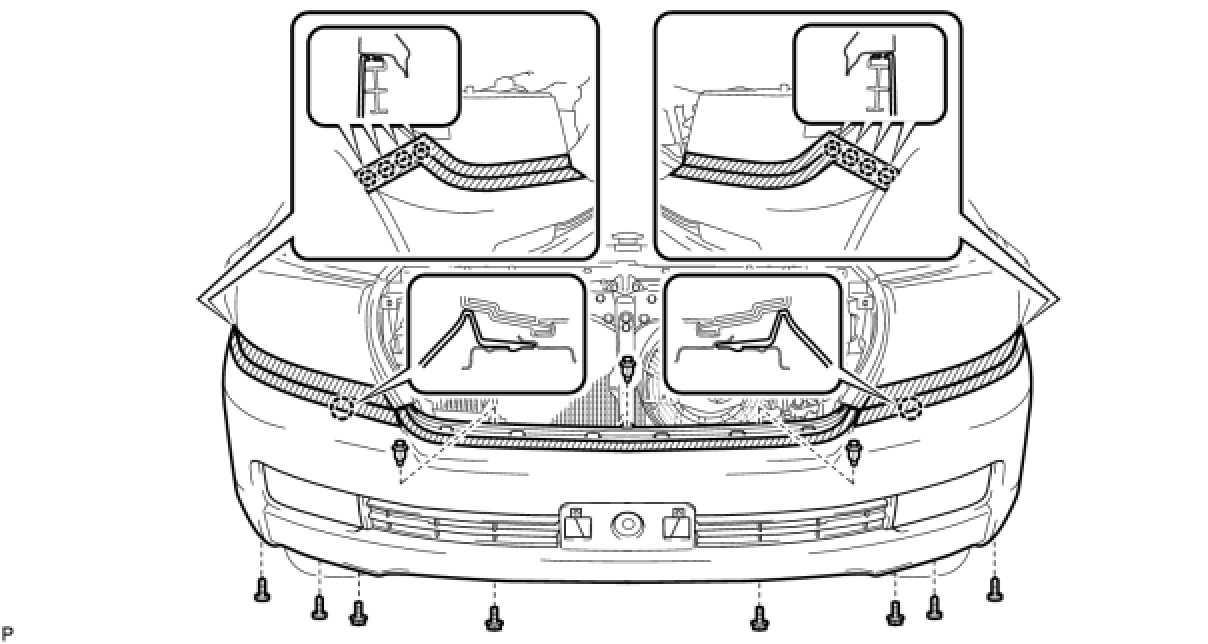 P