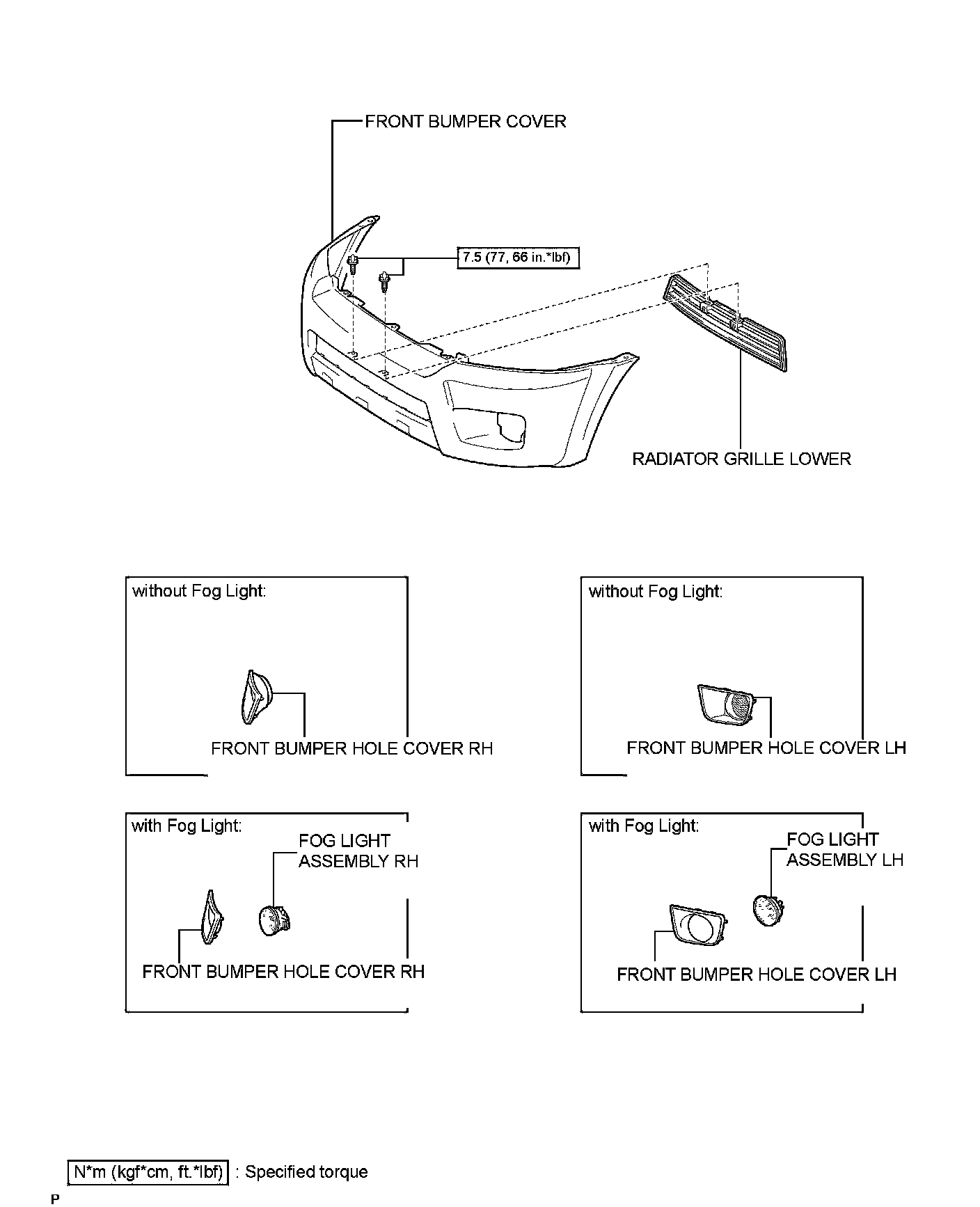 FRONT BUMPER COVER

7.5 (77, 66 in.*lbf)

RADIATOR GRILLE LOWER

without Fog Light:

FRONT BUMPER HOLE COVER RH

without Fog Light:

FRONT BUMPER HOLE COVER LH

with Fog Light:

FOG LIGHT ASSEMBLY RH

FRONT BUMPER HOLE COVER RH

with Fog Light:

FOG LIGHT ASSEMBLY LH

FRONT BUMPER HOLE COVER LH

N*m (kgf*cm, ft.*lbf) : Specified torque

P