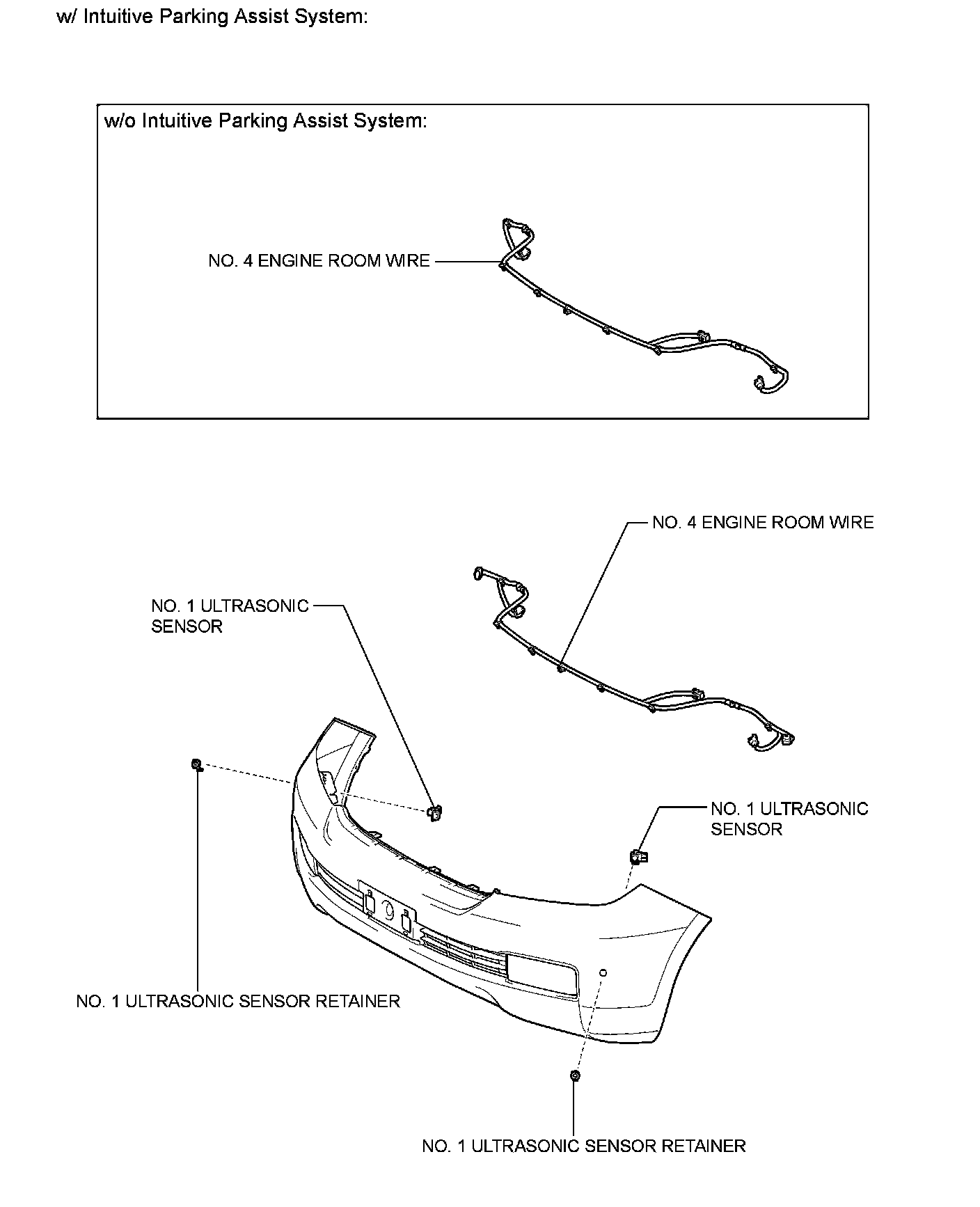 w/ Intuitive Parking Assist System:

w/o Intuitive Parking Assist System:

NO. 4 ENGINE ROOM WIRE

NO. 4 ENGINE ROOM WIRE

NO. 1 ULTRASONIC SENSOR

NO. 1 ULTRASONIC SENSOR

NO. 1 ULTRASONIC SENSOR RETAINER

NO. 1 ULTRASONIC SENSOR RETAINER