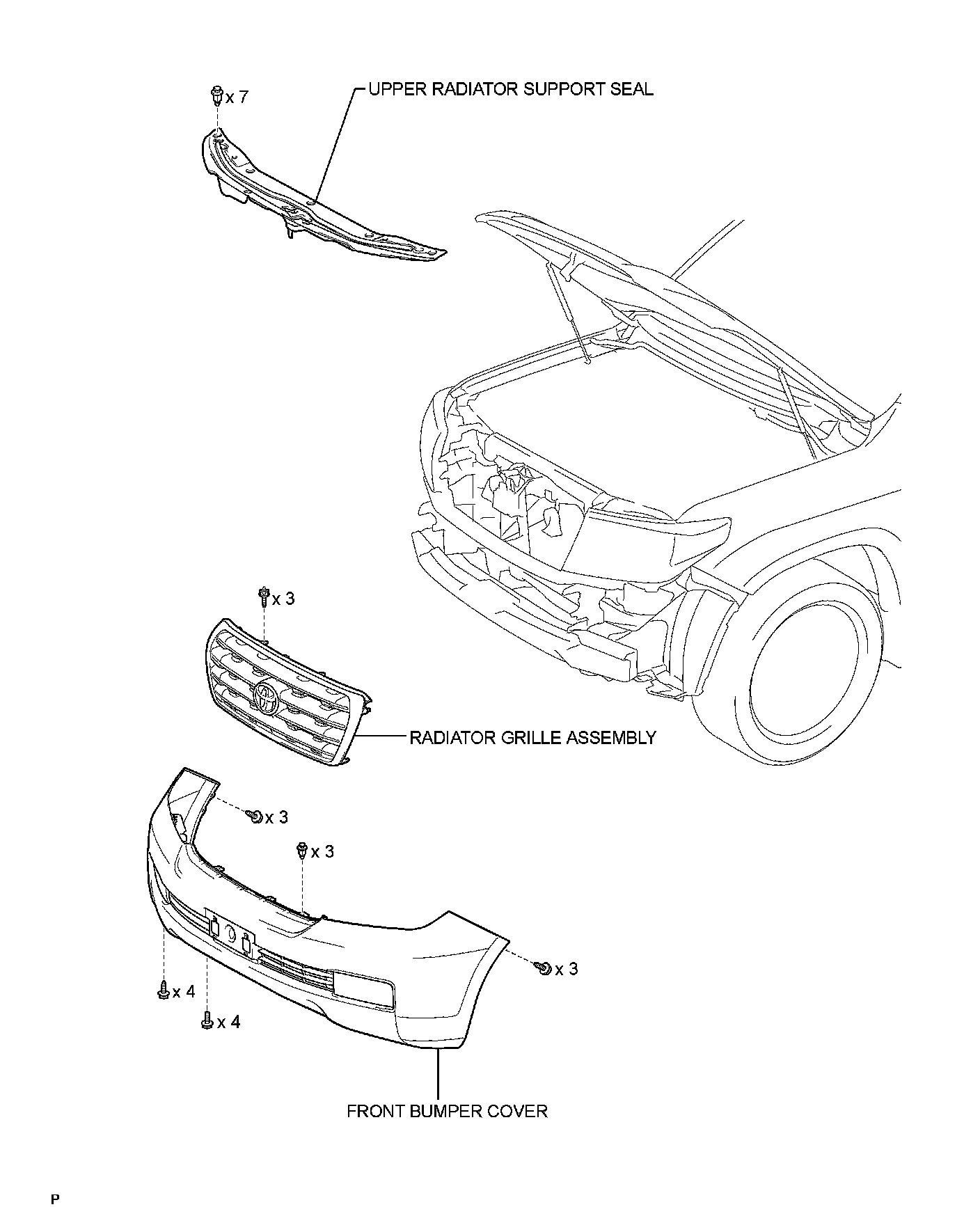 x 7

UPPER RADIATOR SUPPORT SEAL

x 3

RADIATOR GRILLE ASSEMBLY

x 3

x 3

x 3

x 4

x 4

FRONT BUMPER COVER

P