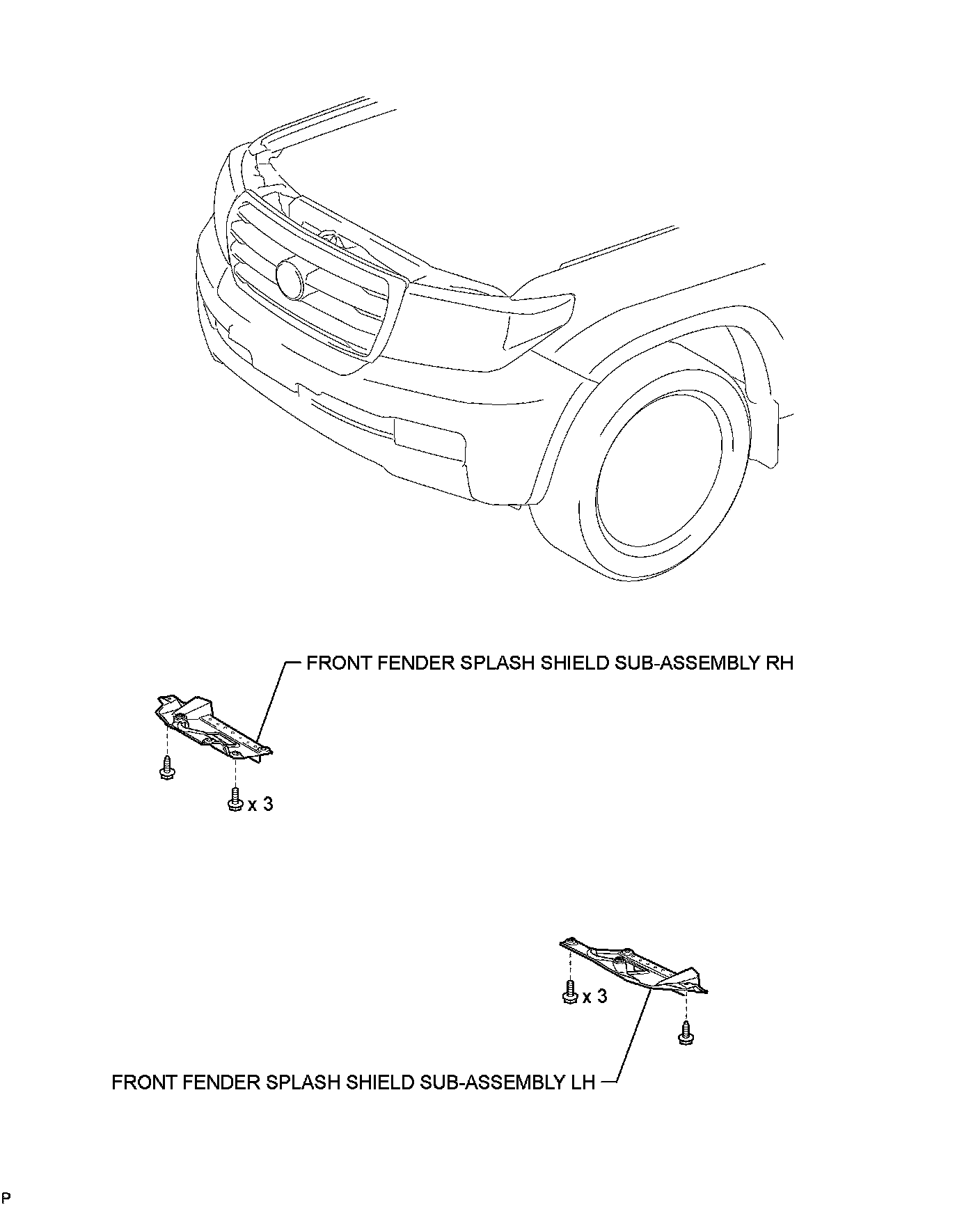 FRONT FENDER SPLASH SHIELD SUB-ASSEMBLY RH

x 3

x 3

FRONT FENDER SPLASH SHIELD SUB-ASSEMBLY LH

P