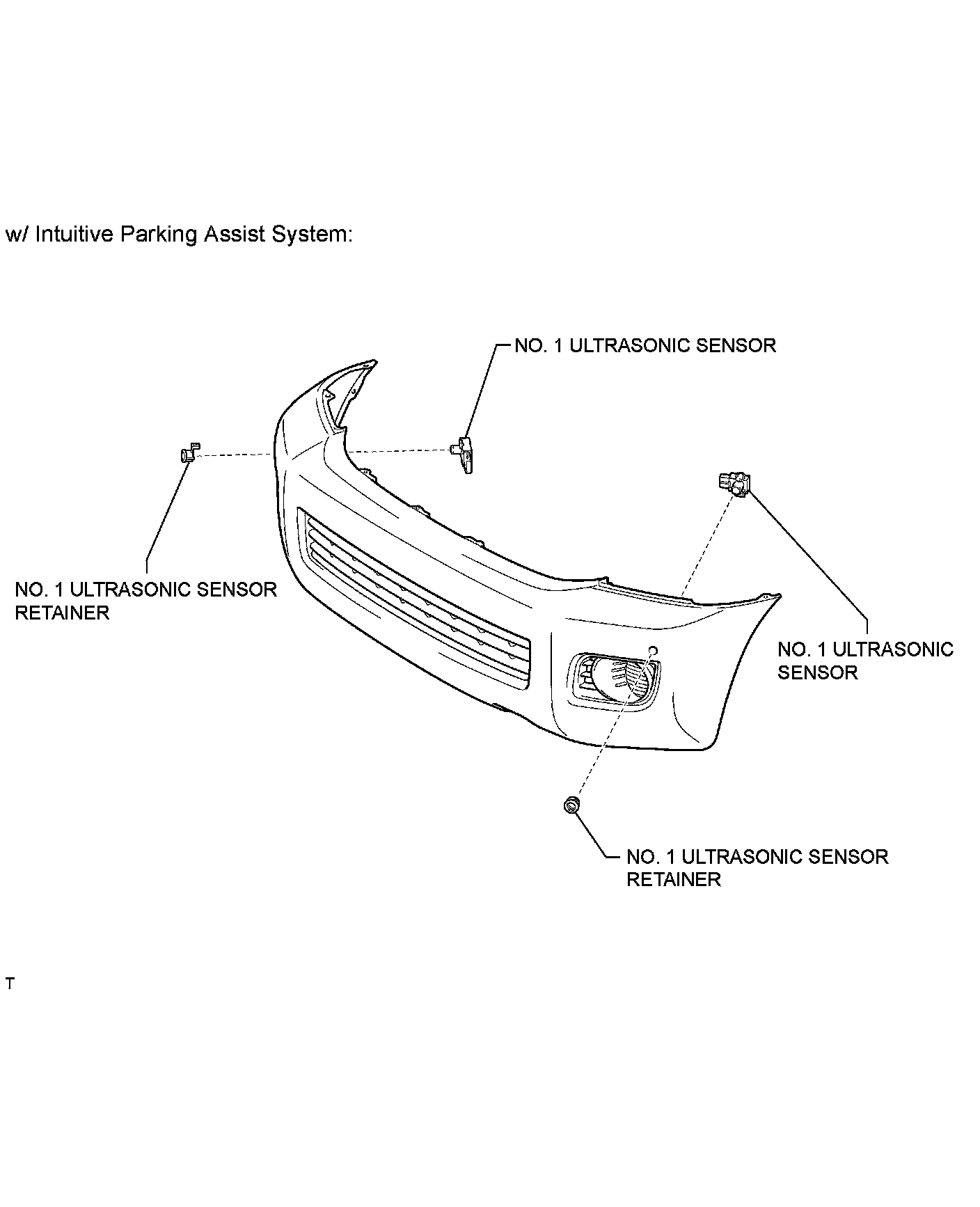 w/ Intuitive Parking Assist System:

NO. 1 ULTRASONIC SENSOR

NO. 1 ULTRASONIC SENSOR RETAINER

NO. 1 ULTRASONIC SENSOR

NO. 1 ULTRASONIC SENSOR RETAINER

T