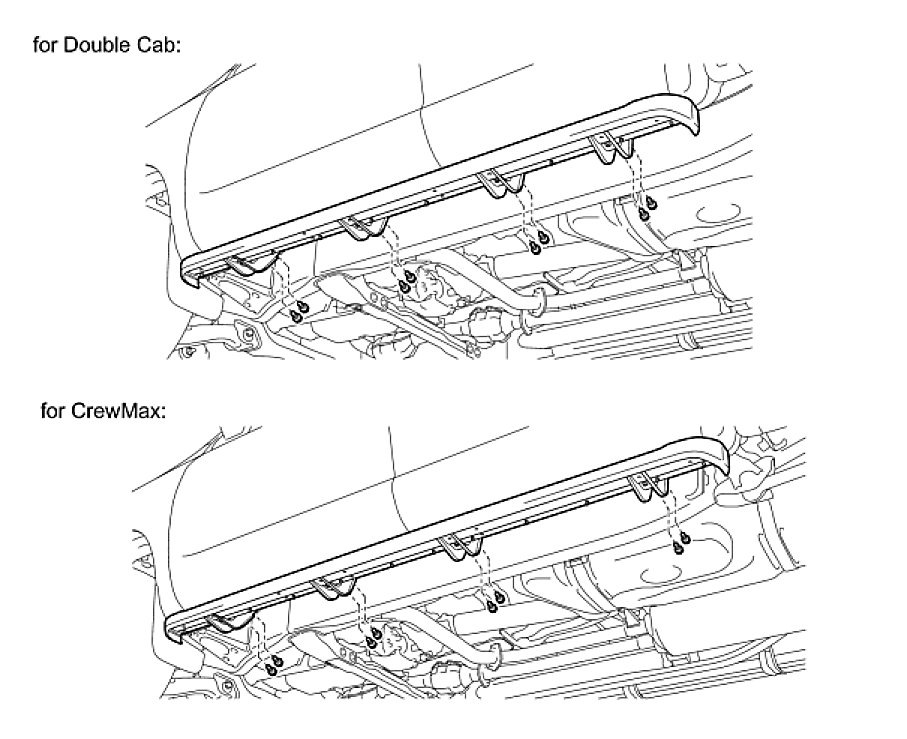 for Double Cab:

for CrewMax: