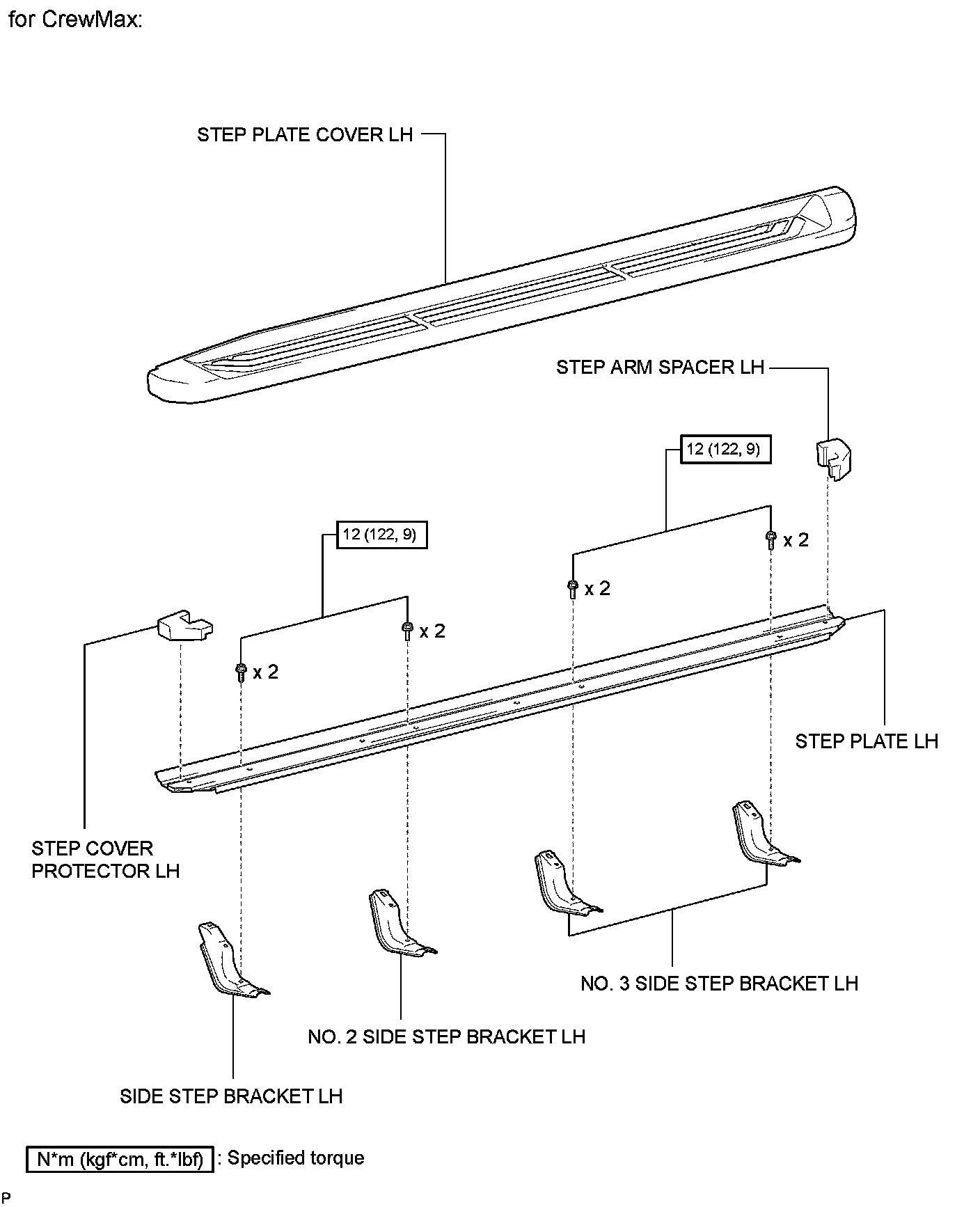 for CrewMax:

STEP PLATE COVER LH

STEP ARM SPACER LH

12 (122, 9)

12 (122, 9)

x 2

x 2

x 2

x 2

STEP PLATE LH

STEP COVER PROTECTOR LH

NO. 3 SIDE STEP BRACKET LH

NO. 2 SIDE STEP BRACKET LH

SIDE STEP BRACKET LH

N*m (kgf*cm, ft.*lbf) : Specified torque

P