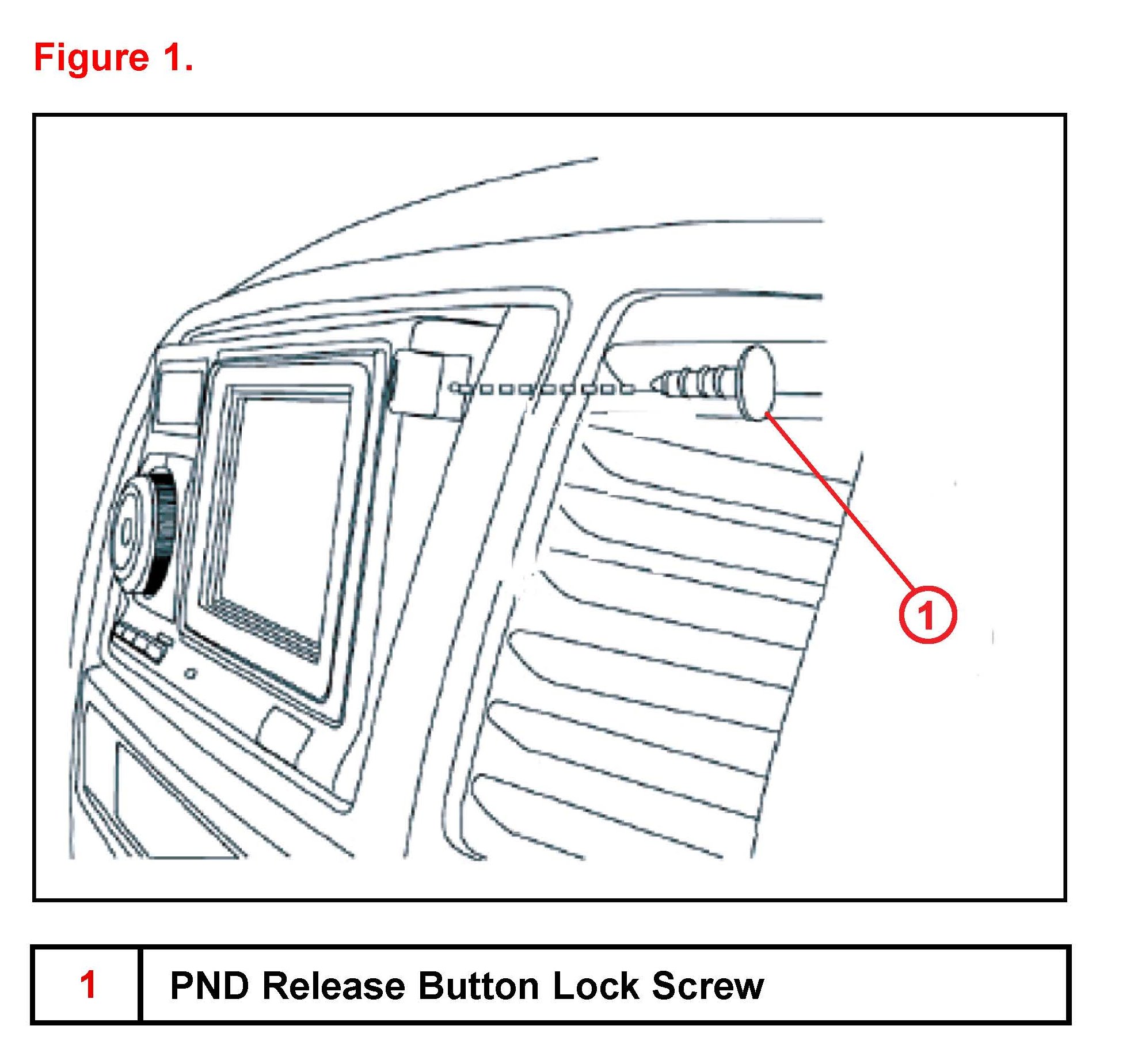 Figure 1.

1

| 1 | PND Release Button Lock Screw |
|---|---|