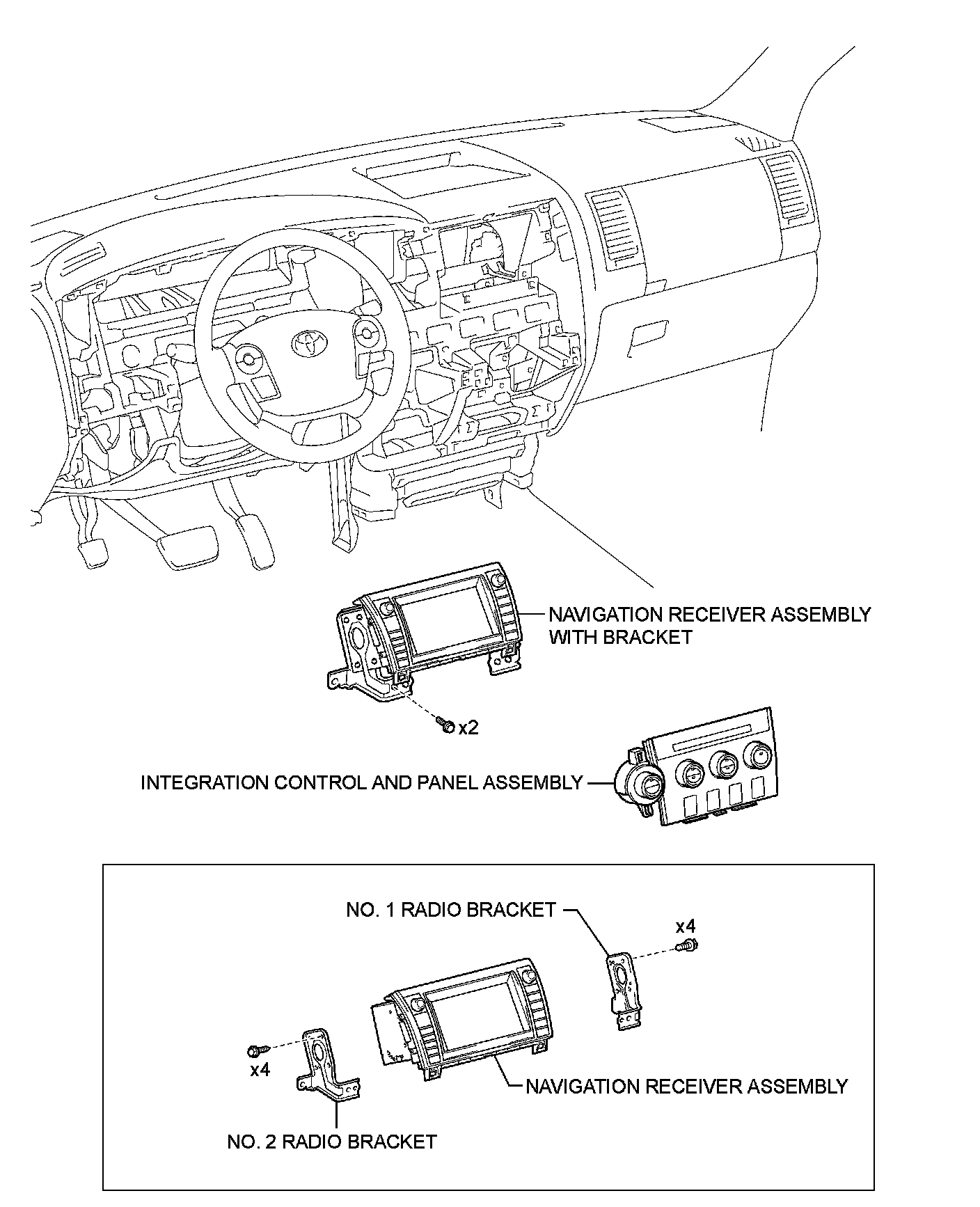 NAVIGATION RECEIVER ASSEMBLY WITH BRACKET

x2

INTEGRATION CONTROL AND PANEL ASSEMBLY

NO. 1 RADIO BRACKET

x4

x4

NAVIGATION RECEIVER ASSEMBLY

NO. 2 RADIO BRACKET