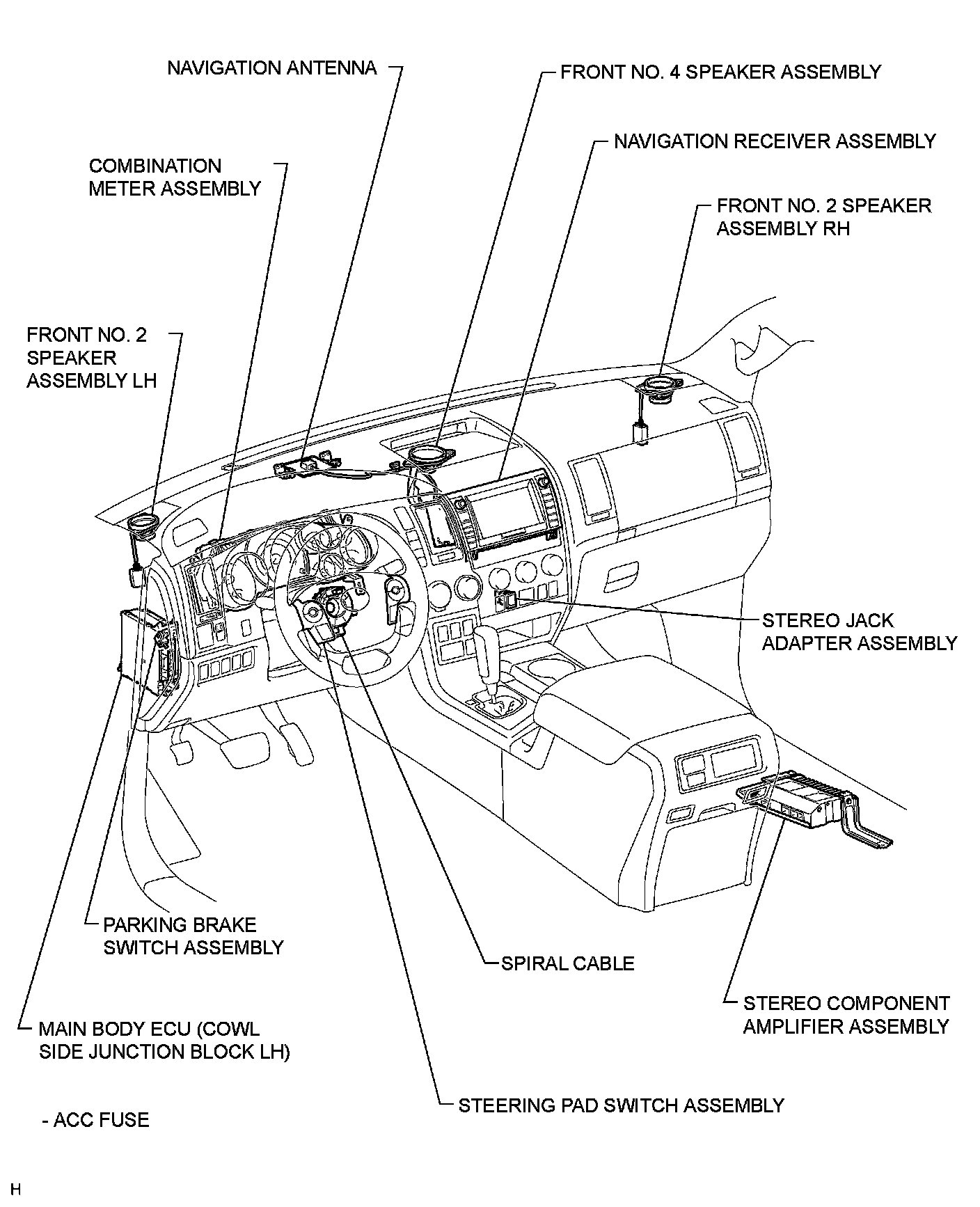 NAVIGATION ANTENNA

FRONT NO. 4 SPEAKER ASSEMBLY

NAVIGATION RECEIVER ASSEMBLY

COMBINATION METER ASSEMBLY

FRONT NO. 2 SPEAKER ASSEMBLY RH

FRONT NO. 2 SPEAKER ASSEMBLY LH

STEREO JACK ADAPTER ASSEMBLY

PARKING BRAKE SWITCH ASSEMBLY

SPIRAL CABLE

STEREO COMPONENT AMPLIFIER ASSEMBLY

MAIN BODY ECU (COWL SIDE JUNCTION BLOCK LH)

STEERING PAD SWITCH ASSEMBLY

- ACC FUSE

H