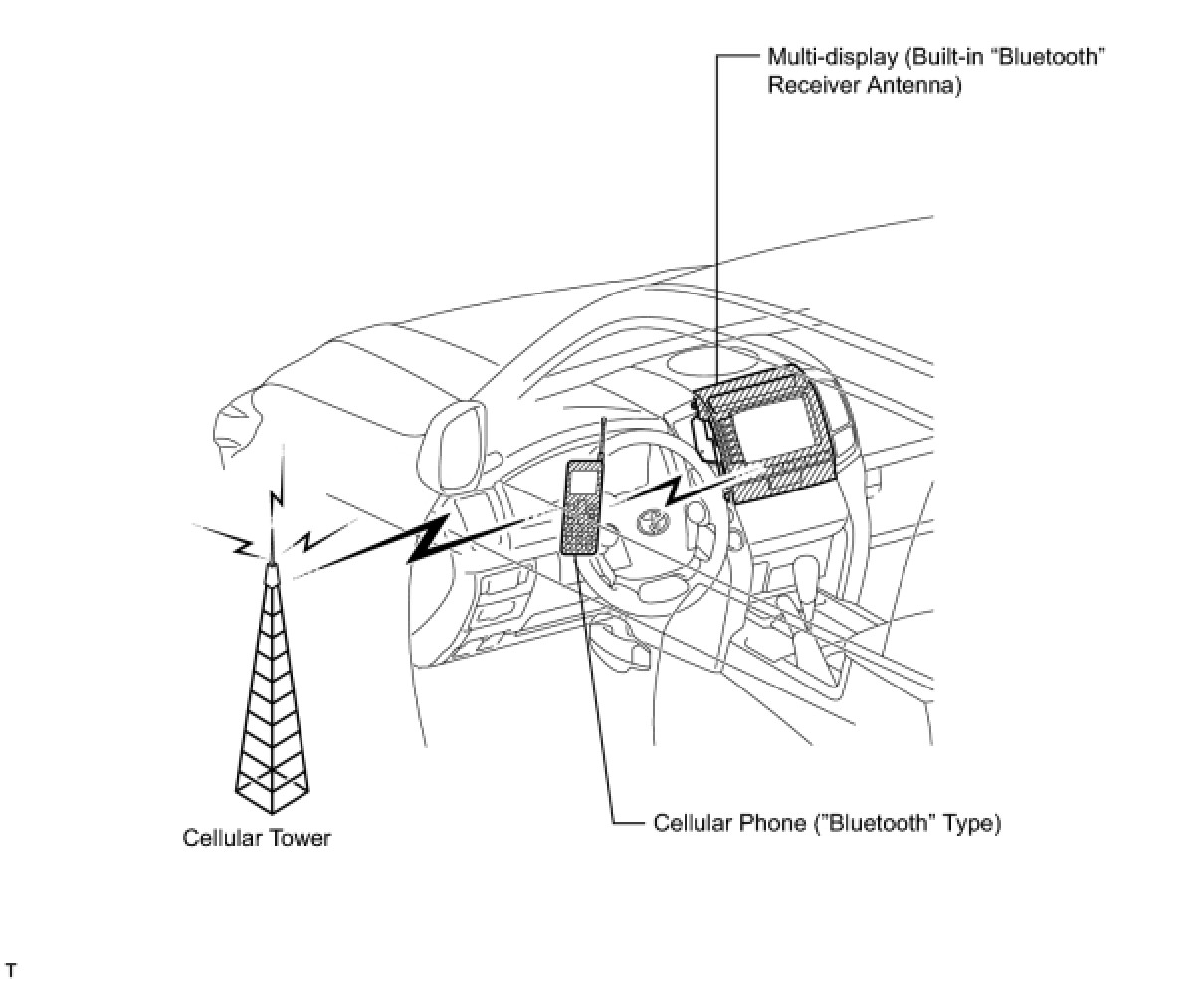 Multi-display (Built-in “Bluetooth” Receiver Antenna)

Cellular Tower

Cellular Phone (”Bluetooth” Type)

T