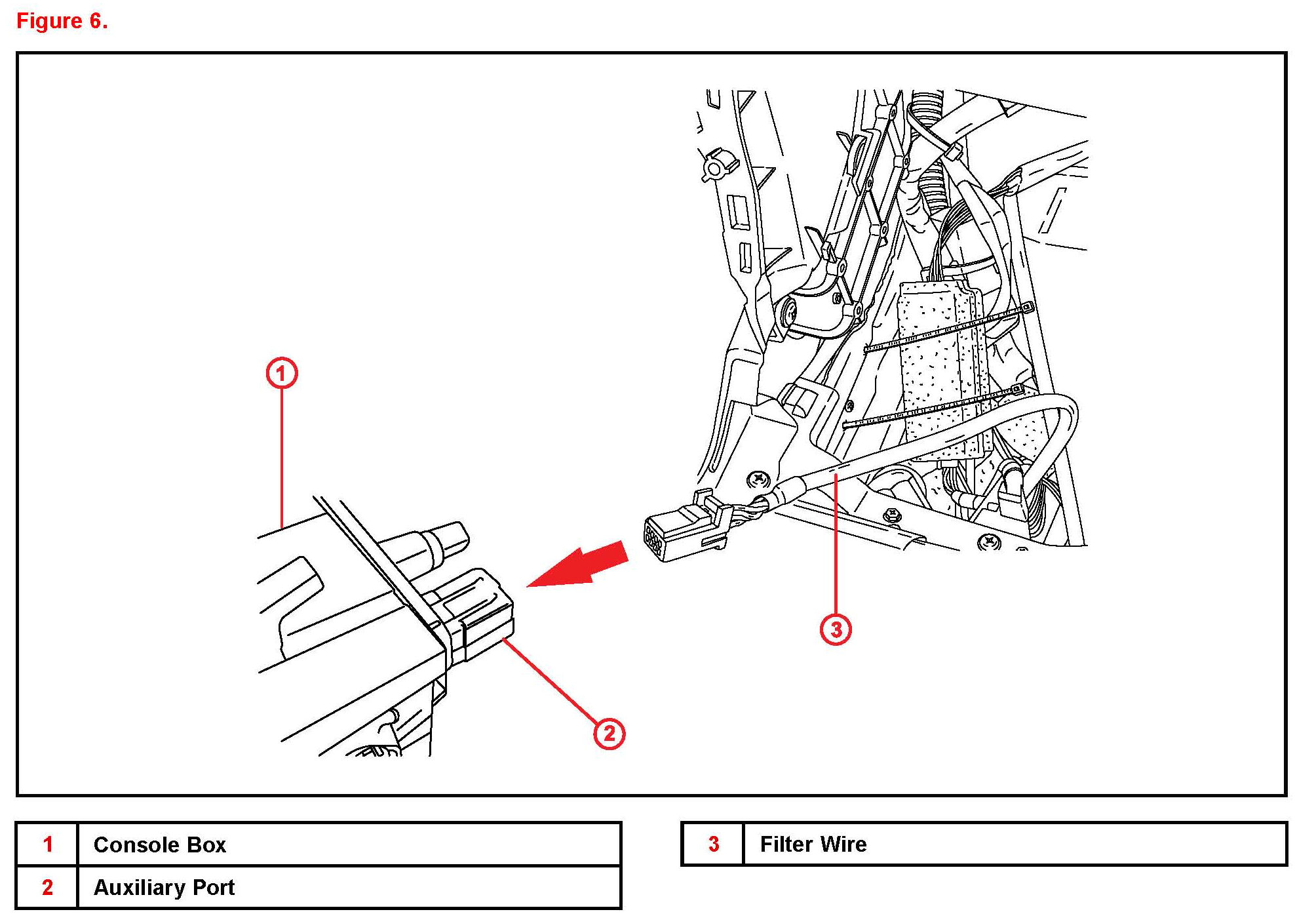 Figure 6.

1

3

2

| 1 | Console Box |
|---|---|
| 2 | Auxiliary Port |

| 3 | Filter Wire |
|---|---|