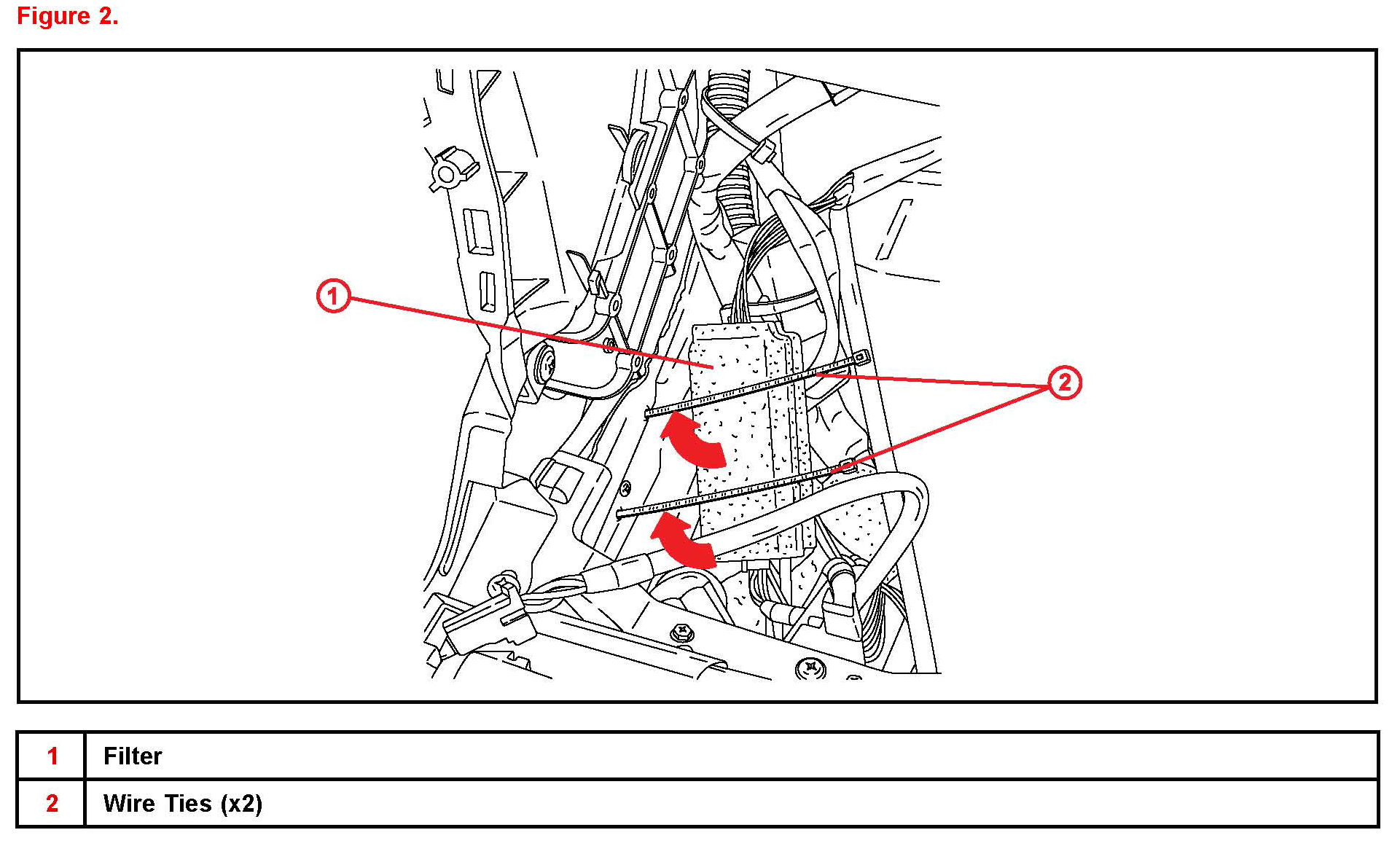 Figure 2.

1

2

| 1 | Filter |
|---|---|
| 2 | Wire Ties (x2) |