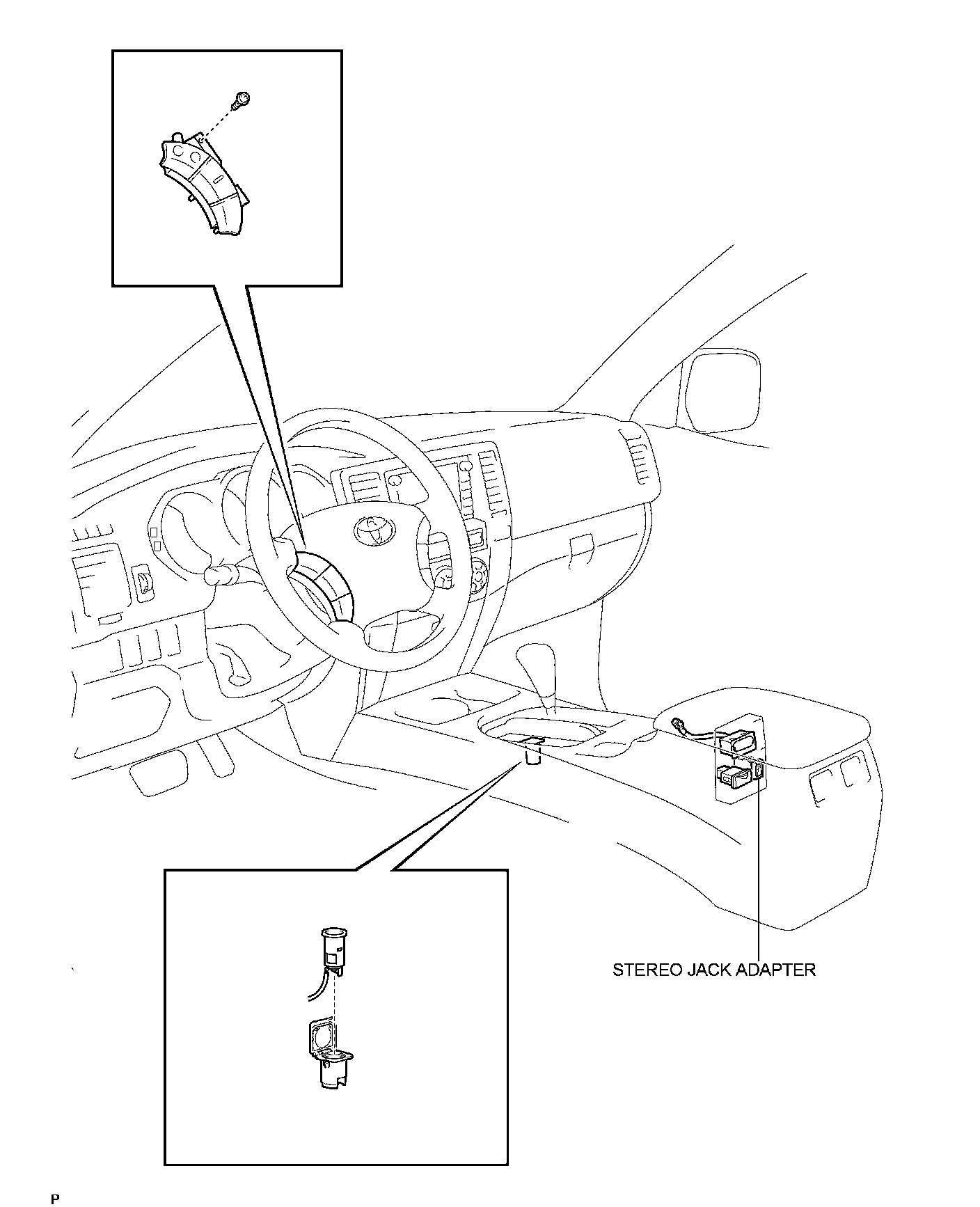 STEREO JACK ADAPTER

P