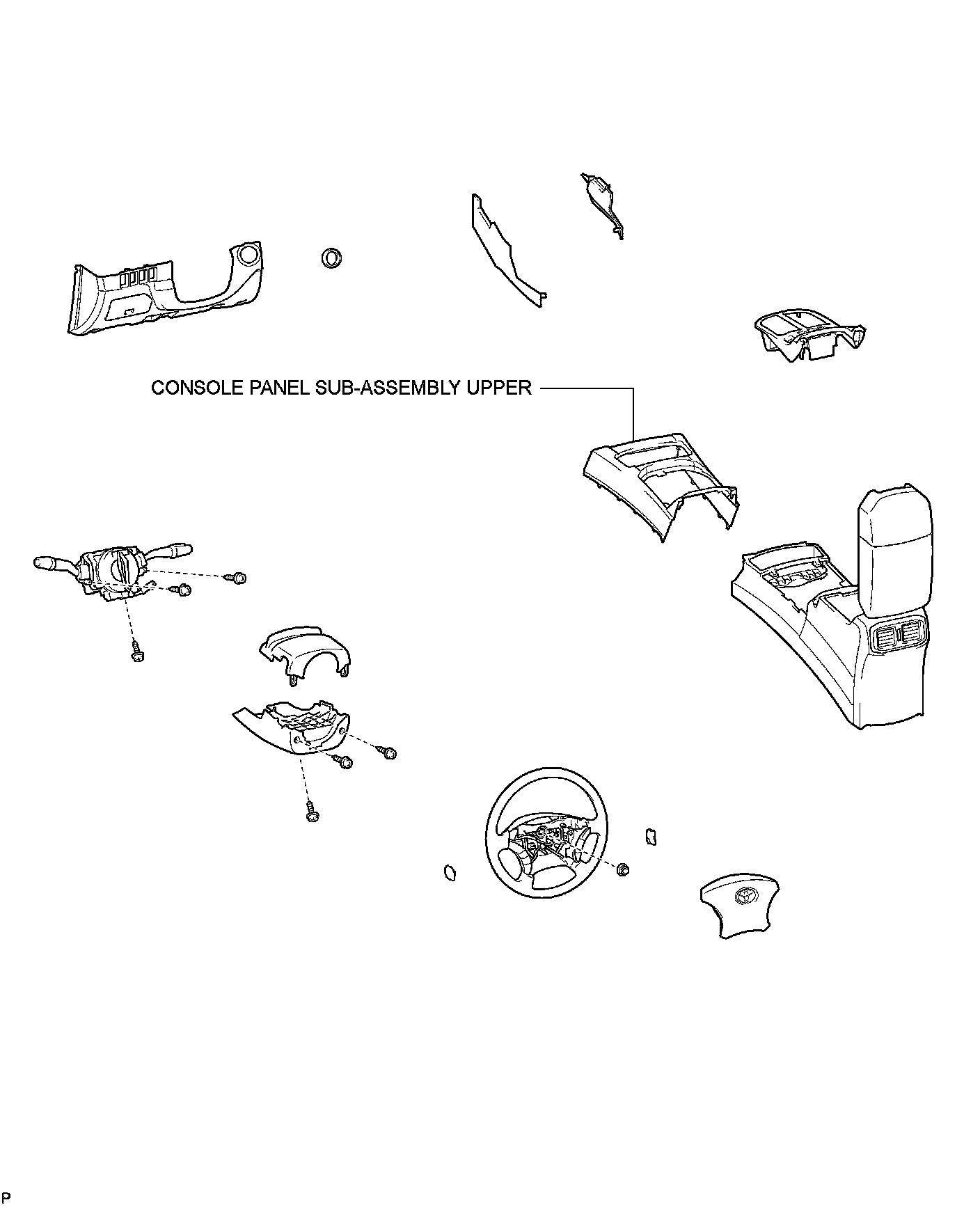 CONSOLE PANEL SUB-ASSEMBLY UPPER

P