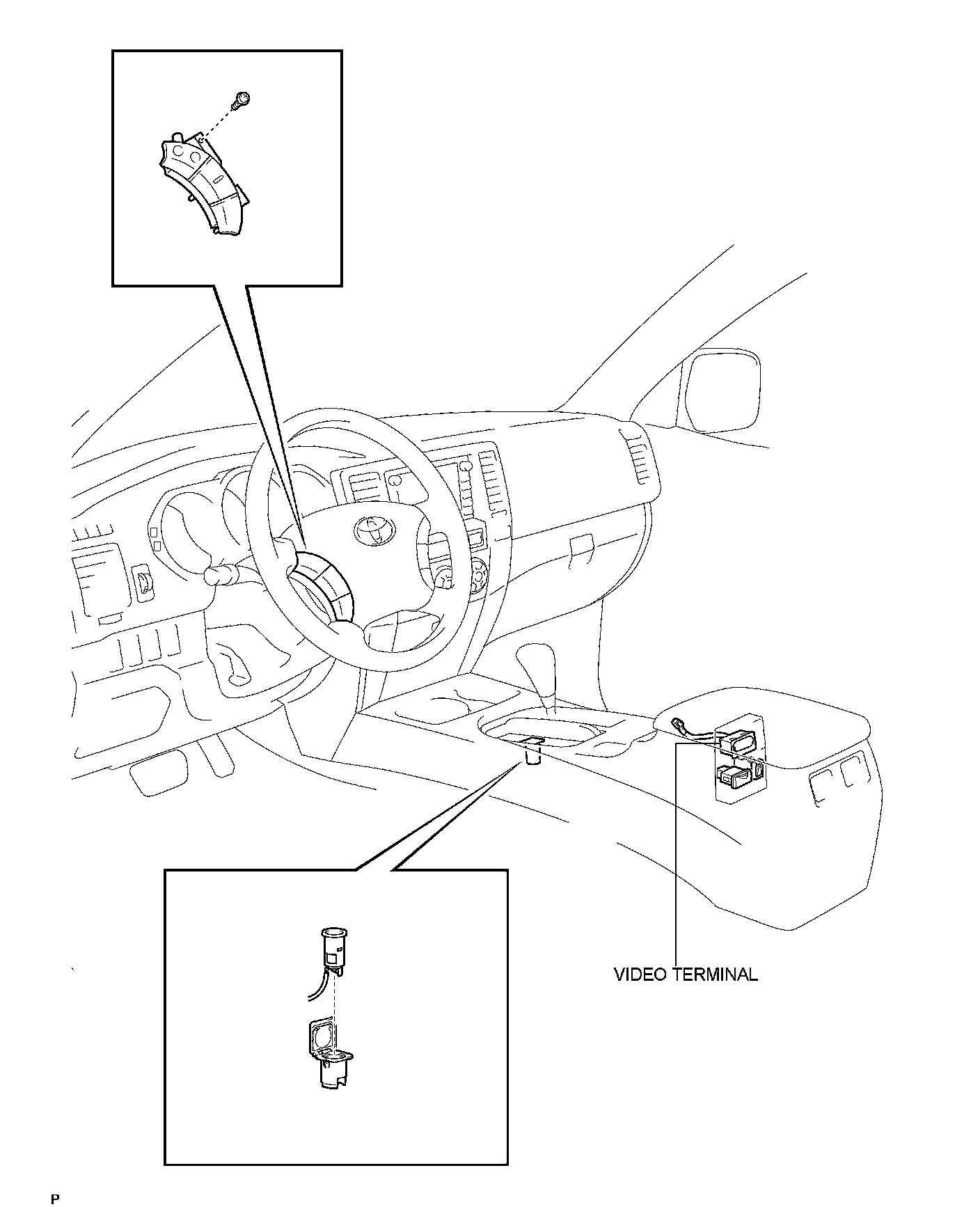 VIDEO TERMINAL

P