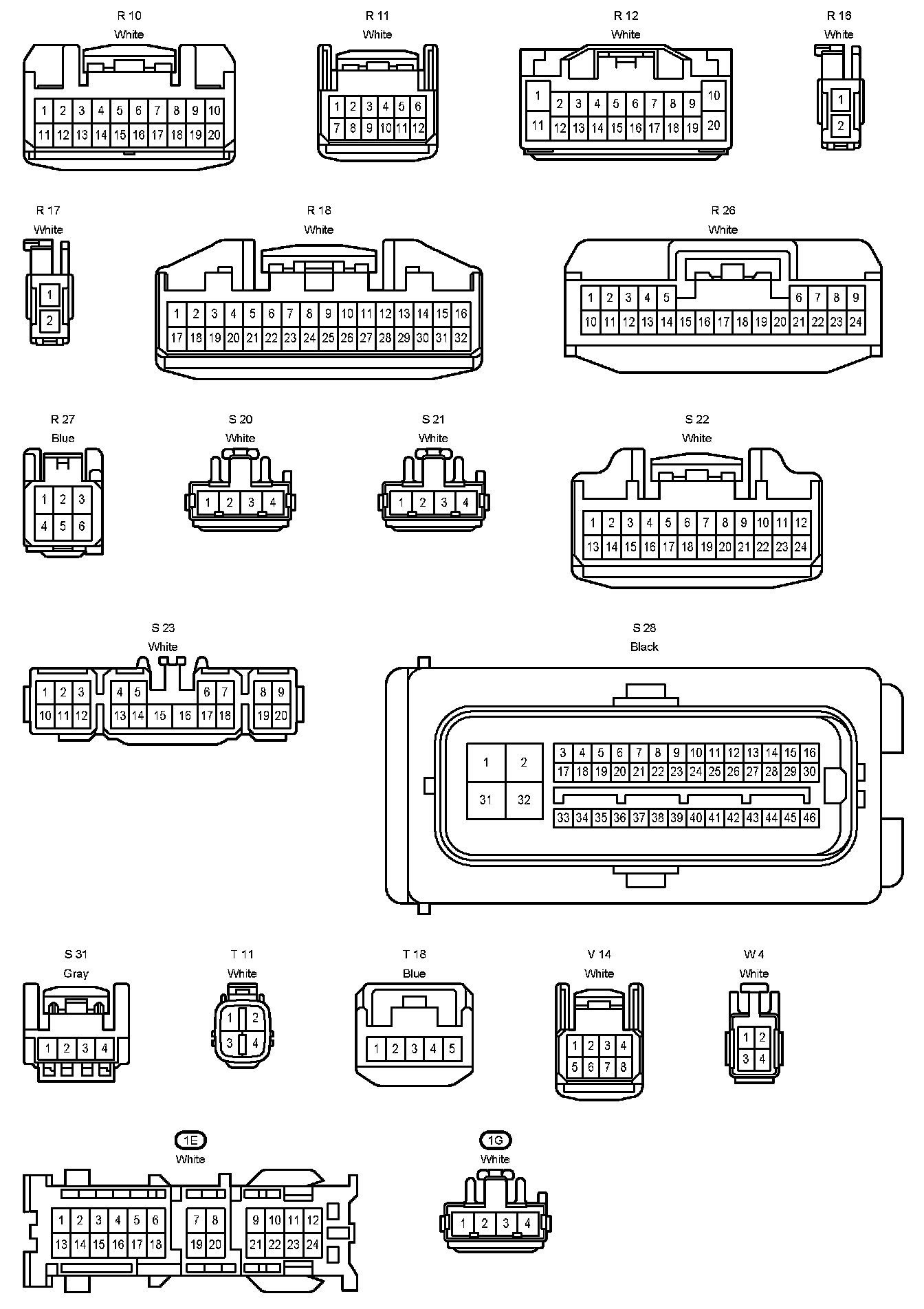 R 10
White
1 2 3 4 5 6 7 8 9 10
11 12 13 14 15 16 17 18 19 20

R 11
White
1 2 3 4 5 6
7 8 9 10 11 12

R 12
White
1 2 3 4 5 6 7 8 9 10
11 12 13 14 15 16 17 18 19 20

R 16
White
1
2

R 17
White
1
2

R 18
White
1 2 3 4 5 6 7 8 9 10 11 12 13 14 15 16
17 18 19 20 21 22 23 24 25 26 27 28 29 30 31 32

R 26
White
1 2 3 4 5 6 7 8 9
10 11 12 13 14 15 16 17 18 19 20 21 22 23 24

R 27
Blue
1 2 3
4 5 6

S 20
White
1 2 3 4

S 21
White
1 2 3 4

S 22
White
1 2 3 4 5 6 7 8 9 10 11 12
13 14 15 16 17 18 19 20 21 22 23 24

S 23
White
1 2 3 4 5 6 7 8 9
10 11 12 13 14 15 16 17 18 19 20

S 28
Black
1 2
31 32
3 4 5 6 7 8 9 10 11 12 13 14 15 16
17 18 19 20 21 22 23 24 25 26 27 28 29 30
33 34 35 36 37 38 39 40 41 42 43 44 45 46

S 31
Gray
1 2 3 4

T 11
White
1 2
3 4

T 18
Blue
1 2 3 4 5

V 14
White
1 2 3 4
5 6 7 8

W 4
White
1 2
3 4

1E
White
1 2 3 4 5 6 7 8 9 10 11 12
13 14 15 16 17 18 19 20 21 22 23 24

1G
White
1 2 3 4