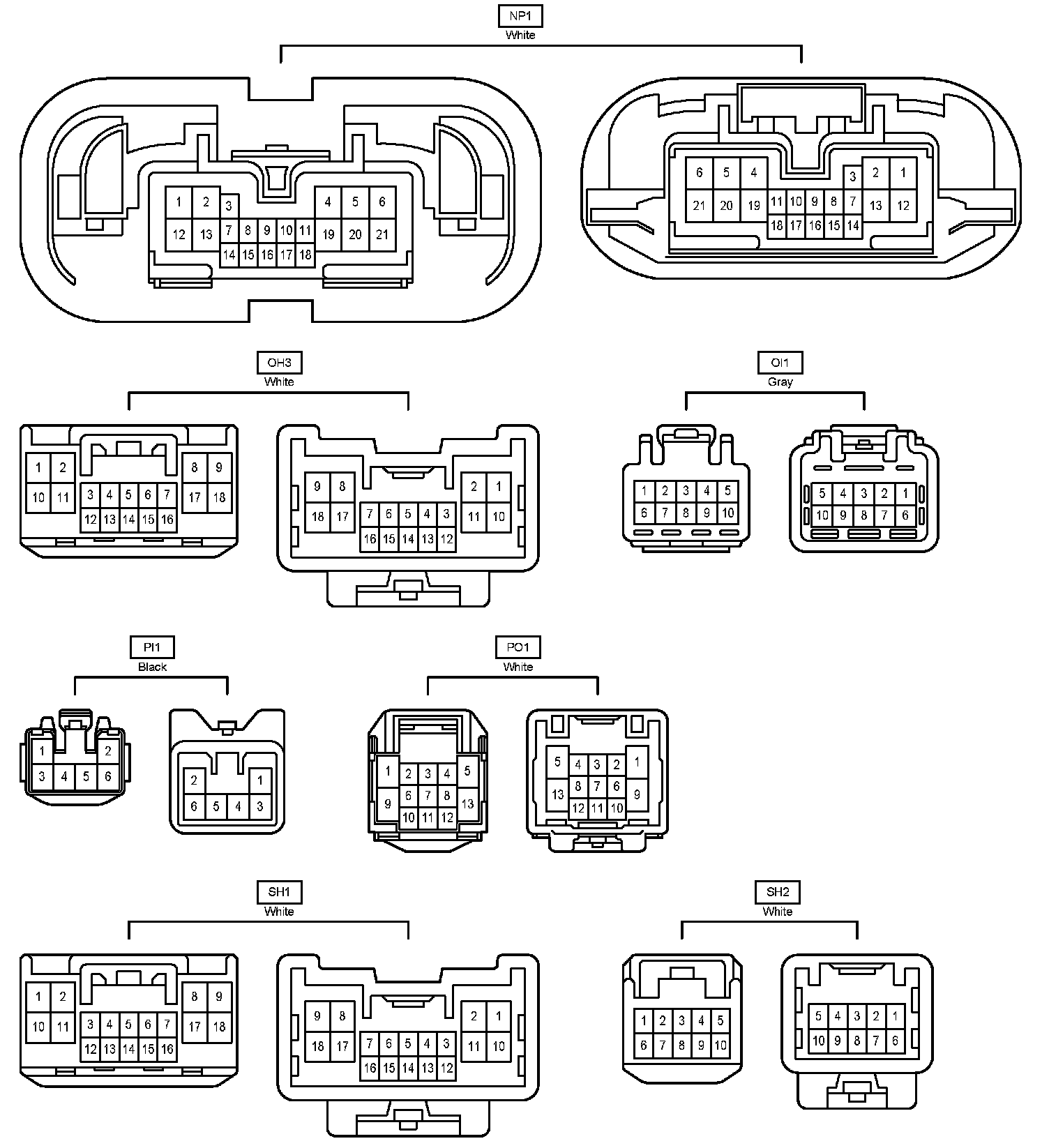 NP1
White

1 2 3 4 5 6
12 13 7 8 9 10 11 19 20 21
14 15 16 17 18

6 5 4 3 2 1
21 20 19 11 10 9 8 7 13 12
18 17 16 15 14

OH3
White

1 2 8 9
10 11 3 4 5 6 7 17 18
12 13 14 15 16

9 8 2 1
18 17 7 6 5 4 3 11 10
16 15 14 13 12

OI1
Gray

1 2 3 4 5
6 7 8 9 10

5 4 3 2 1
10 9 8 7 6

PI1
Black

1 2
3 4 5 6

2 1
6 5 4 3

PO1
White

1 2 3 4 5
9 6 7 8 13
10 11 12

5 4 3 2 1
13 8 7 6 9
12 11 10

SH1
White

1 2 8 9
10 11 3 4 5 6 7 17 18
12 13 14 15 16

9 8 2 1
18 17 7 6 5 4 3 11 10
16 15 14 13 12

SH2
White

1 2 3 4 5
6 7 8 9 10

5 4 3 2 1
10 9 8 7 6