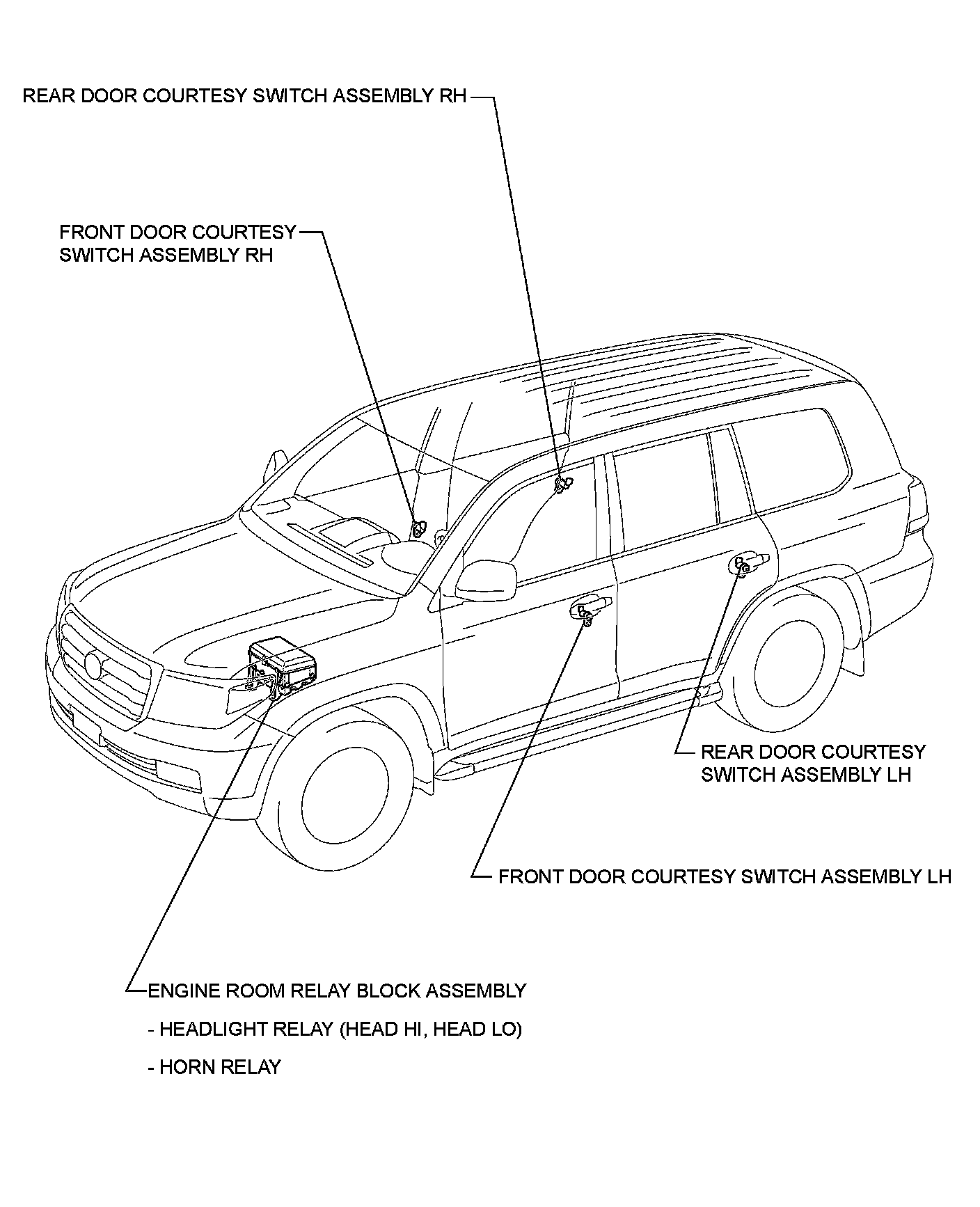 REAR DOOR COURTESY SWITCH ASSEMBLY RH

FRONT DOOR COURTESY SWITCH ASSEMBLY RH

REAR DOOR COURTESY SWITCH ASSEMBLY LH

FRONT DOOR COURTESY SWITCH ASSEMBLY LH

ENGINE ROOM RELAY BLOCK ASSEMBLY

- HEADLIGHT RELAY (HEAD HI, HEAD LO)

- HORN RELAY