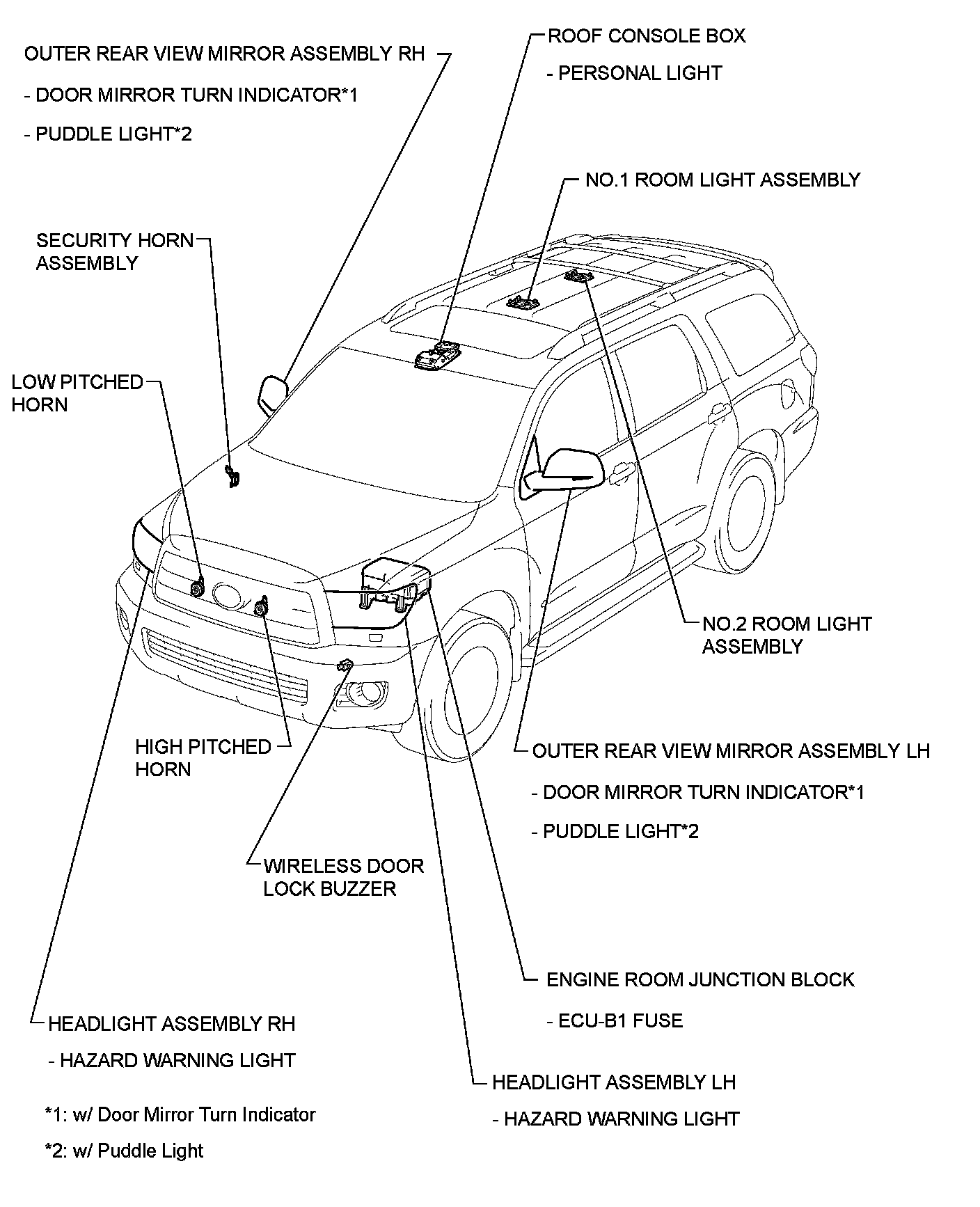 OUTER REAR VIEW MIRROR ASSEMBLY RH

- DOOR MIRROR TURN INDICATOR*1

- PUDDLE LIGHT*2

ROOF CONSOLE BOX

- PERSONAL LIGHT

NO.1 ROOM LIGHT ASSEMBLY

SECURITY HORN ASSEMBLY

LOW PITCHED HORN

NO.2 ROOM LIGHT ASSEMBLY

HIGH PITCHED HORN

OUTER REAR VIEW MIRROR ASSEMBLY LH

- DOOR MIRROR TURN INDICATOR*1

- PUDDLE LIGHT*2

WIRELESS DOOR LOCK BUZZER

ENGINE ROOM JUNCTION BLOCK

- ECU-B1 FUSE

HEADLIGHT ASSEMBLY RH

- HAZARD WARNING LIGHT

HEADLIGHT ASSEMBLY LH

- HAZARD WARNING LIGHT

*1: w/ Door Mirror Turn Indicator

*2: w/ Puddle Light