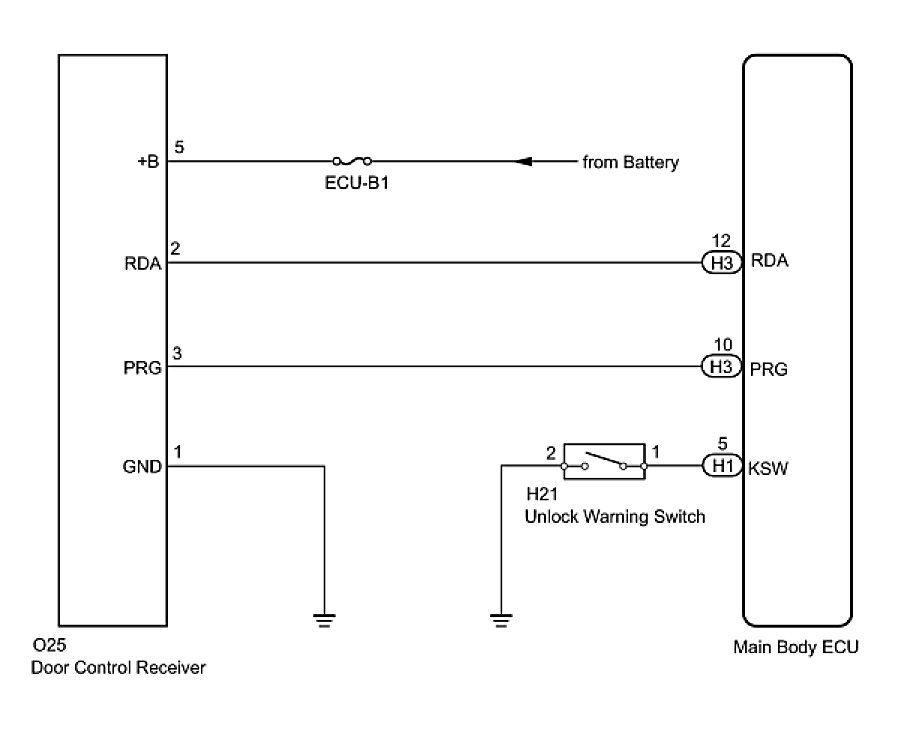 +B 5
ECU-B1
from Battery

RDA 2
12 H3 RDA

PRG 3
10 H3 PRG

GND 1
2 1
5 H1 KSW
H21
Unlock Warning Switch

O25
Door Control Receiver

Main Body ECU