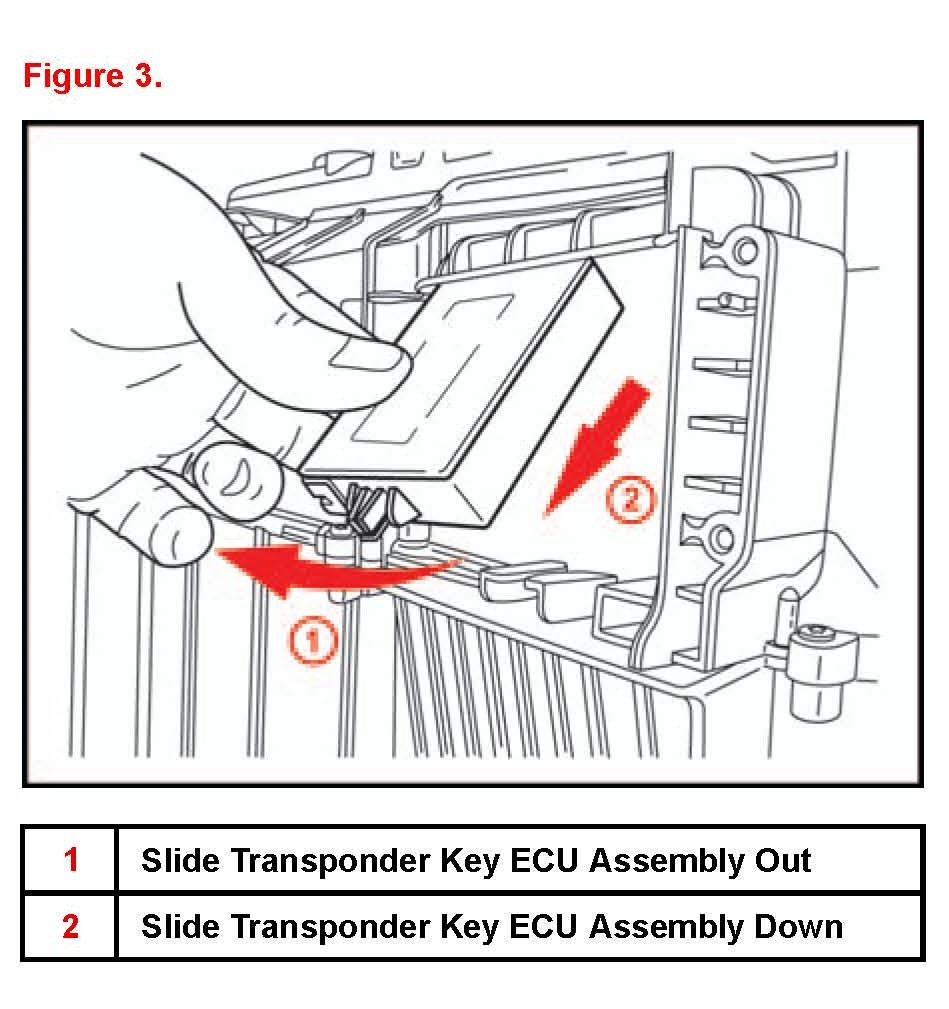 Figure 3.

2

1

| 1 | Slide Transponder Key ECU Assembly Out |
|---|---|
| 2 | Slide Transponder Key ECU Assembly Down |