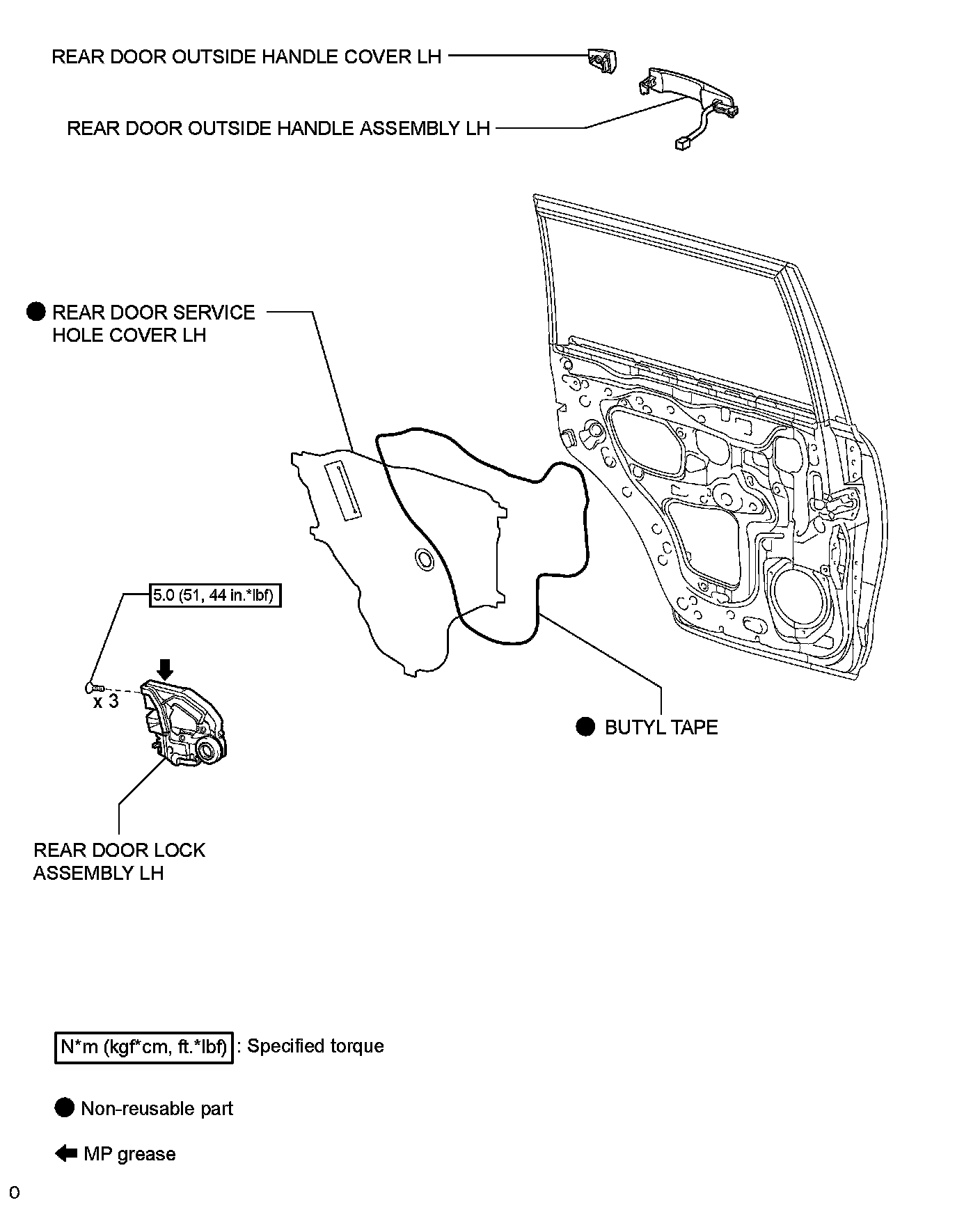 REAR DOOR OUTSIDE HANDLE COVER LH

REAR DOOR OUTSIDE HANDLE ASSEMBLY LH

REAR DOOR SERVICE HOLE COVER LH

5.0 (51, 44 in.*lbf)

x 3

BUTYL TAPE

REAR DOOR LOCK ASSEMBLY LH

N*m (kgf*cm, ft.*lbf) : Specified torque

Non-reusable part

MP grease

o