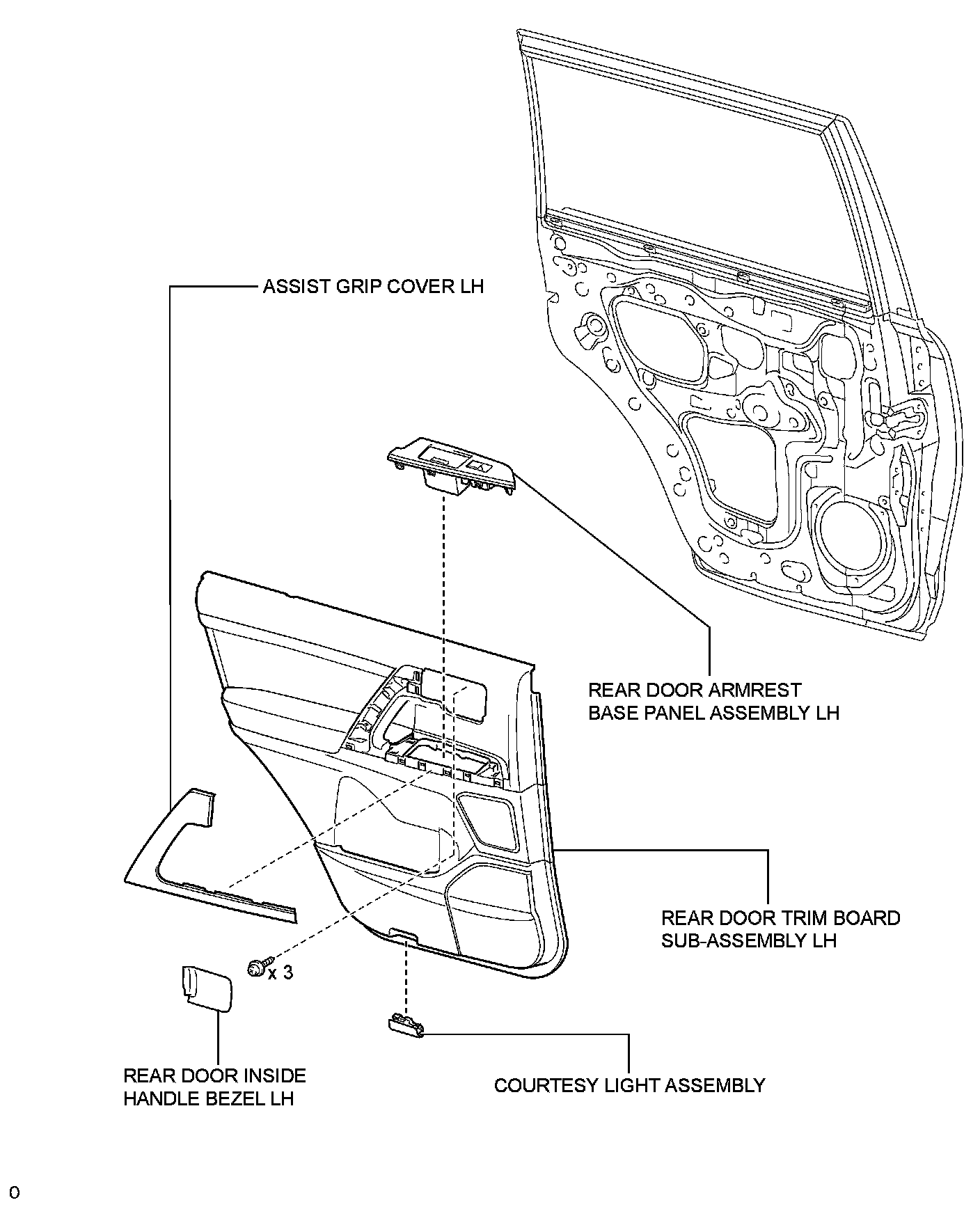 ASSIST GRIP COVER LH

REAR DOOR ARMREST BASE PANEL ASSEMBLY LH

REAR DOOR TRIM BOARD SUB-ASSEMBLY LH

x 3

REAR DOOR INSIDE HANDLE BEZEL LH

COURTESY LIGHT ASSEMBLY

0