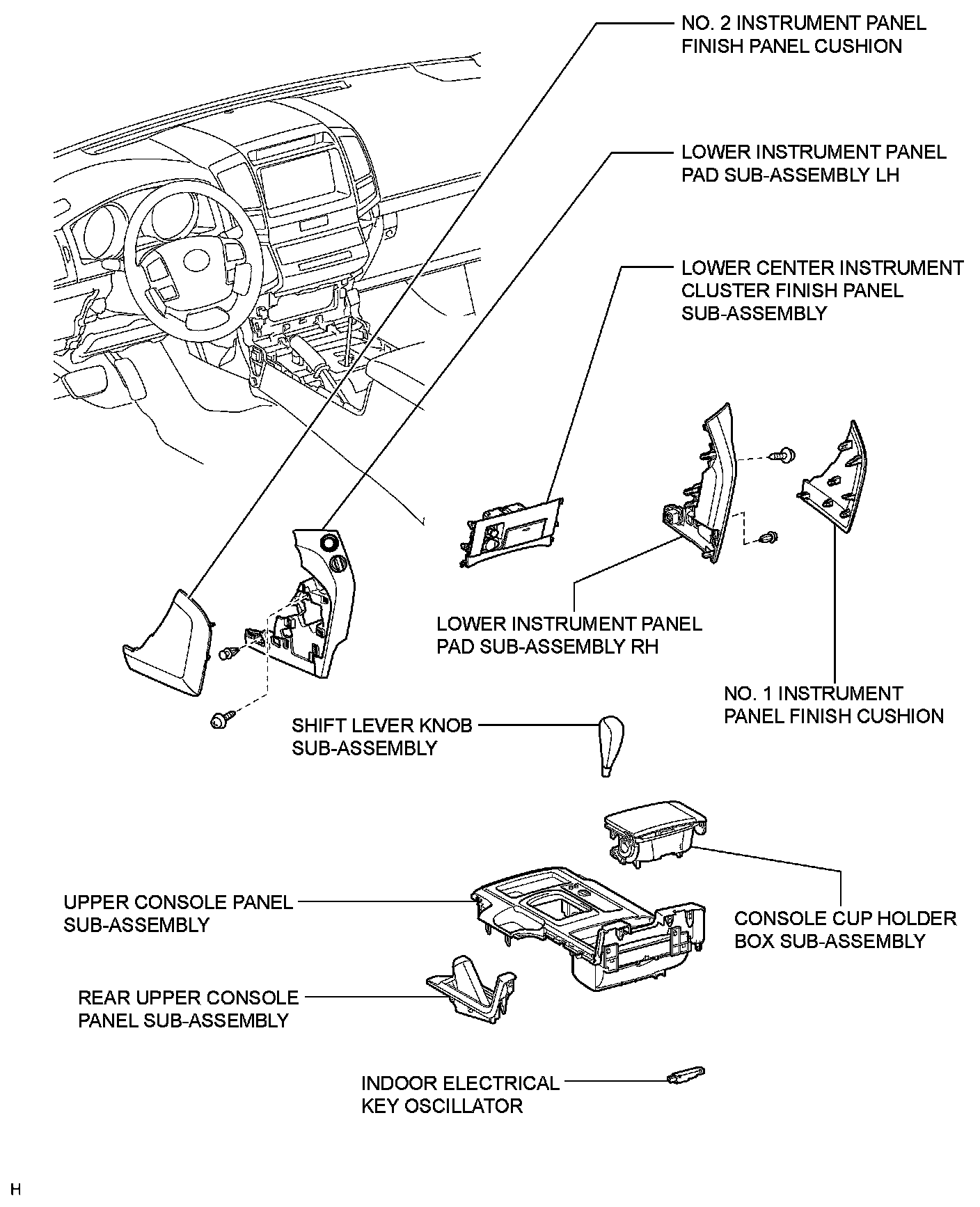 NO. 2 INSTRUMENT PANEL FINISH PANEL CUSHION

LOWER INSTRUMENT PANEL PAD SUB-ASSEMBLY LH

LOWER CENTER INSTRUMENT CLUSTER FINISH PANEL SUB-ASSEMBLY

LOWER INSTRUMENT PANEL PAD SUB-ASSEMBLY RH

NO. 1 INSTRUMENT PANEL FINISH CUSHION

SHIFT LEVER KNOB SUB-ASSEMBLY

UPPER CONSOLE PANEL SUB-ASSEMBLY

CONSOLE CUP HOLDER BOX SUB-ASSEMBLY

REAR UPPER CONSOLE PANEL SUB-ASSEMBLY

INDOOR ELECTRICAL KEY OSCILLATOR

H