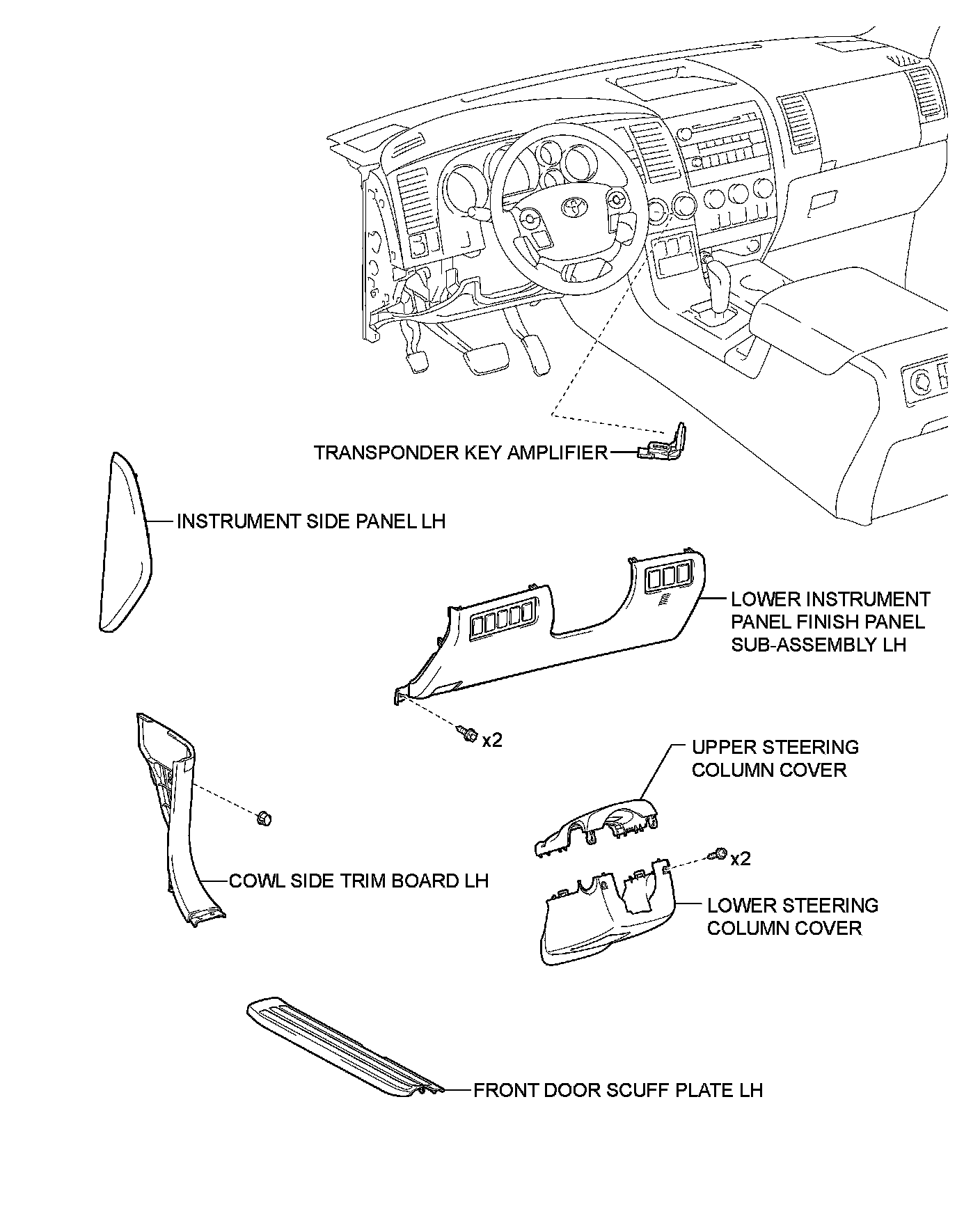 TRANSPONDER KEY AMPLIFIER

INSTRUMENT SIDE PANEL LH

LOWER INSTRUMENT PANEL FINISH PANEL SUB-ASSEMBLY LH

x2

UPPER STEERING COLUMN COVER

x2

COWL SIDE TRIM BOARD LH

LOWER STEERING COLUMN COVER

FRONT DOOR SCUFF PLATE LH