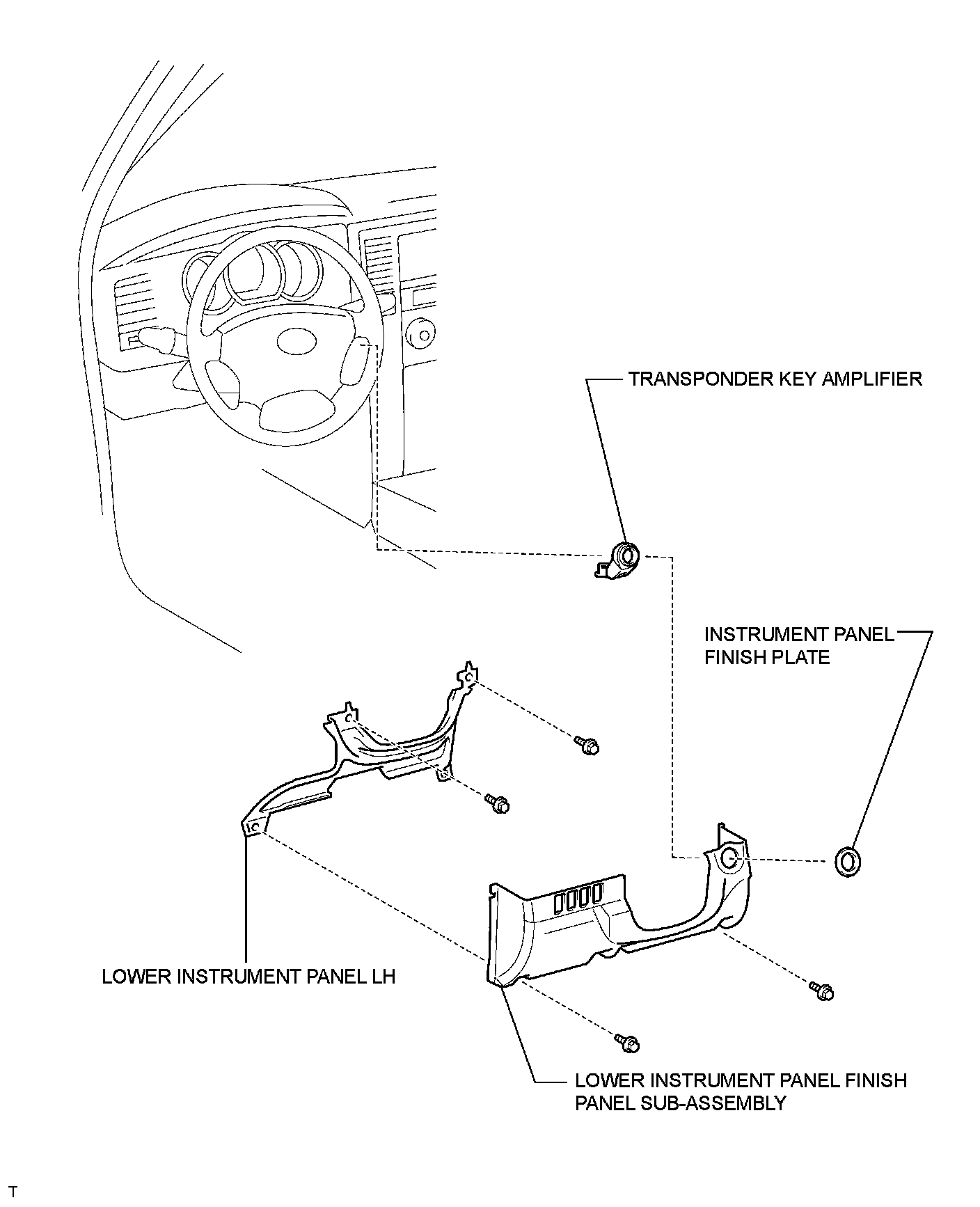 TRANSPONDER KEY AMPLIFIER

INSTRUMENT PANEL FINISH PLATE

LOWER INSTRUMENT PANEL LH

LOWER INSTRUMENT PANEL FINISH PANEL SUB-ASSEMBLY

T