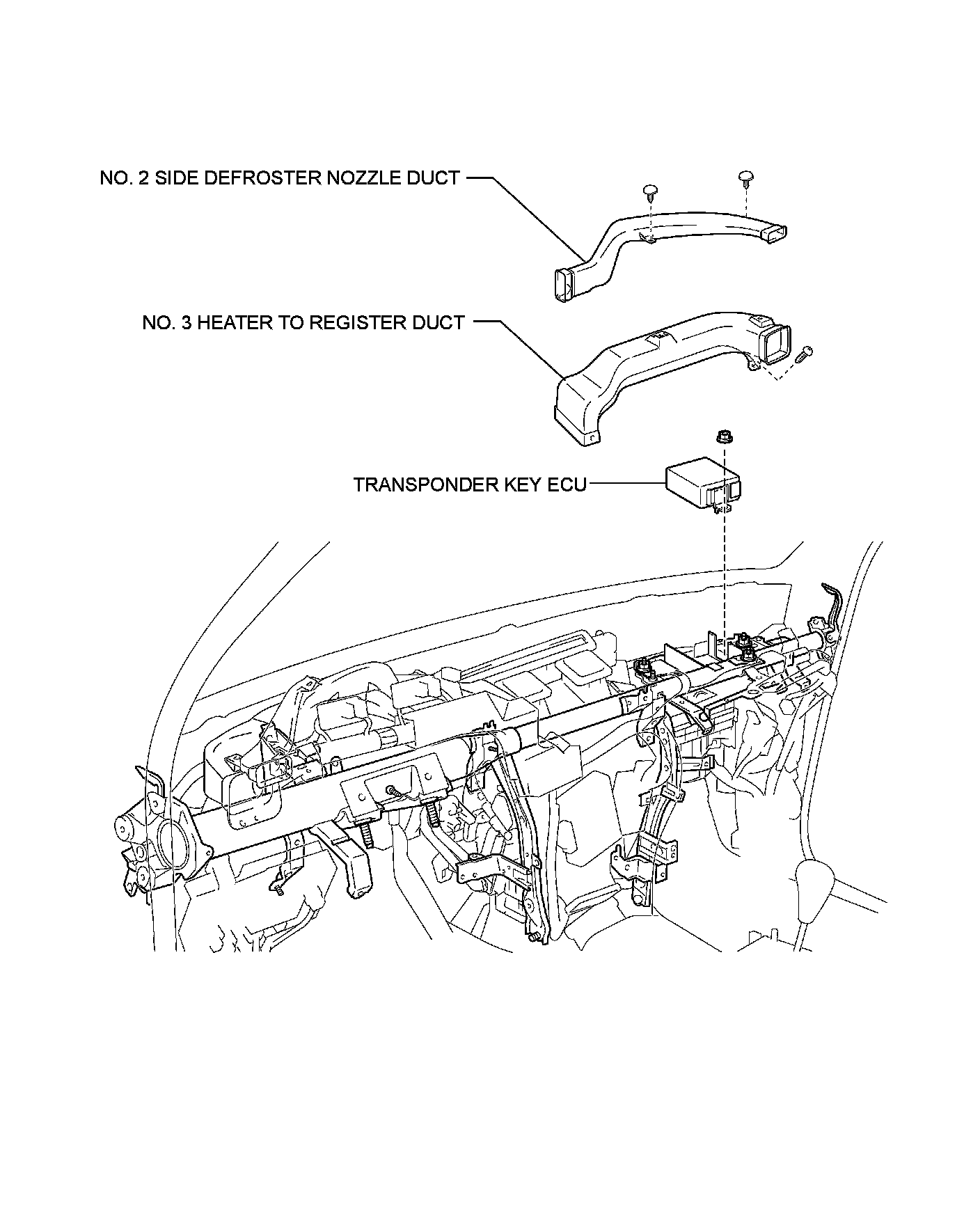 NO. 2 SIDE DEFROSTER NOZZLE DUCT

NO. 3 HEATER TO REGISTER DUCT

TRANSPONDER KEY ECU