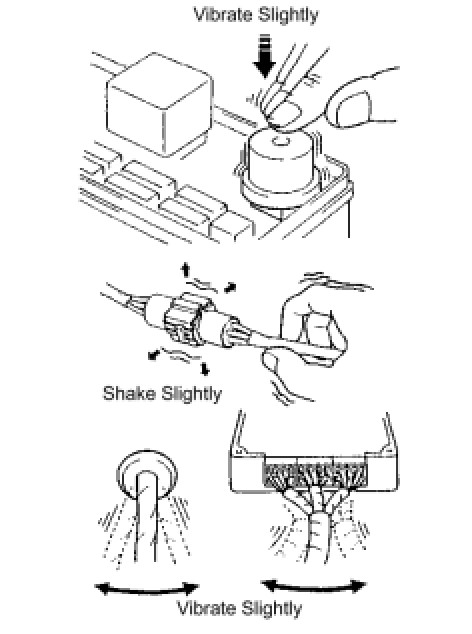 Vibrate Slightly

Shake Slightly

Vibrate Slightly