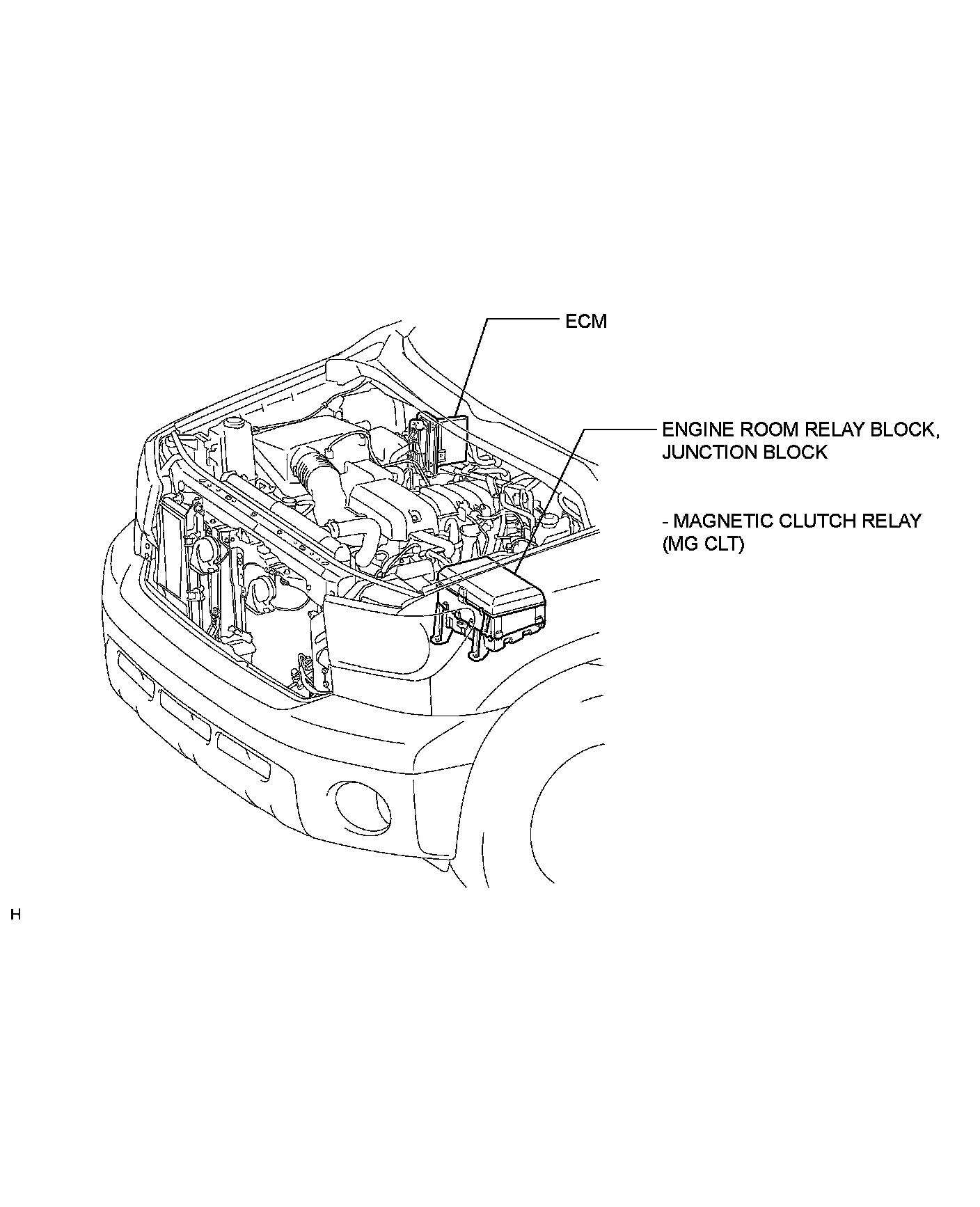 ECM

ENGINE ROOM RELAY BLOCK, JUNCTION BLOCK

- MAGNETIC CLUTCH RELAY (MG CLT)

H