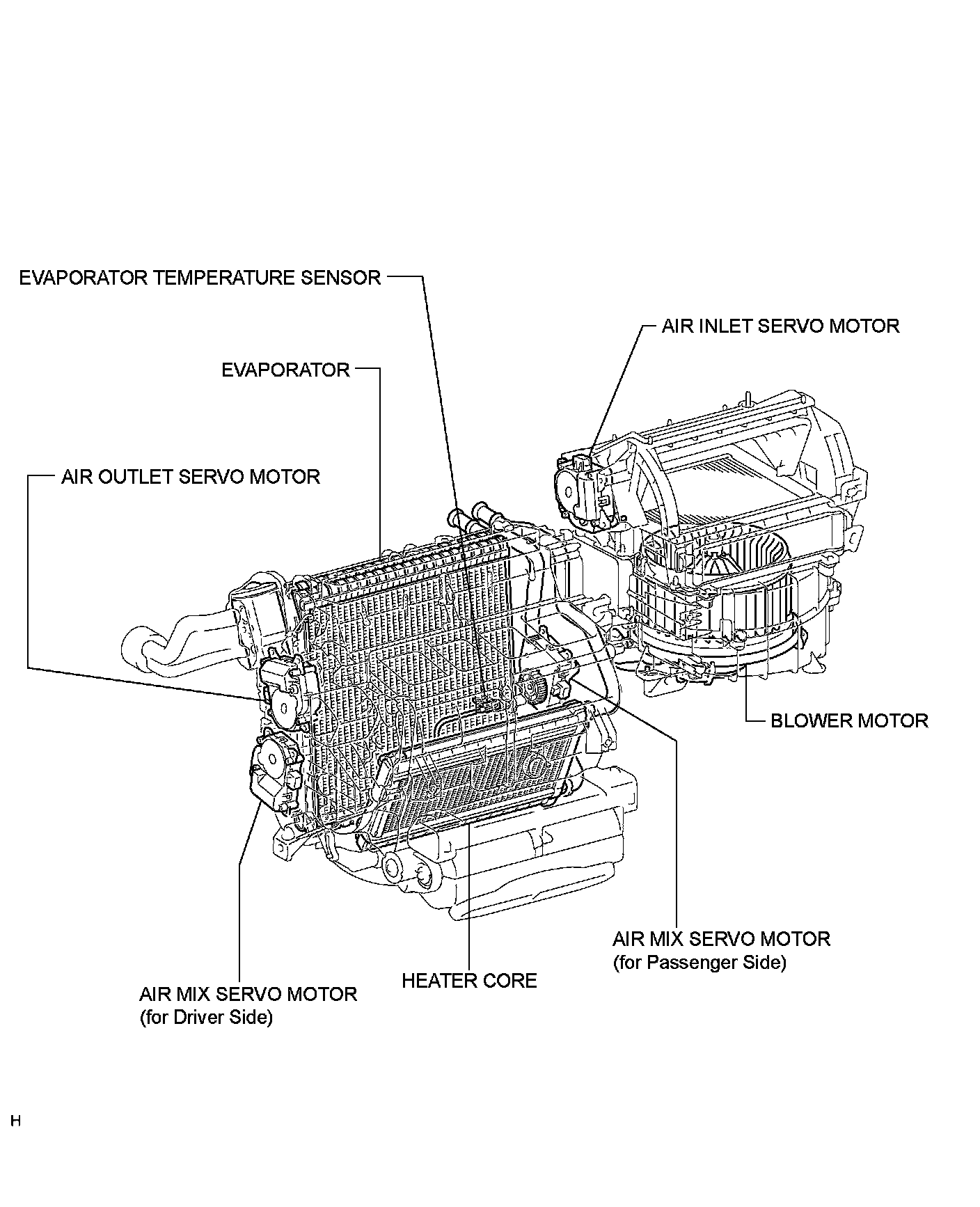 EVAPORATOR TEMPERATURE SENSOR

AIR INLET SERVO MOTOR

EVAPORATOR

AIR OUTLET SERVO MOTOR

BLOWER MOTOR

AIR MIX SERVO MOTOR
(for Passenger Side)

HEATER CORE

AIR MIX SERVO MOTOR
(for Driver Side)

H