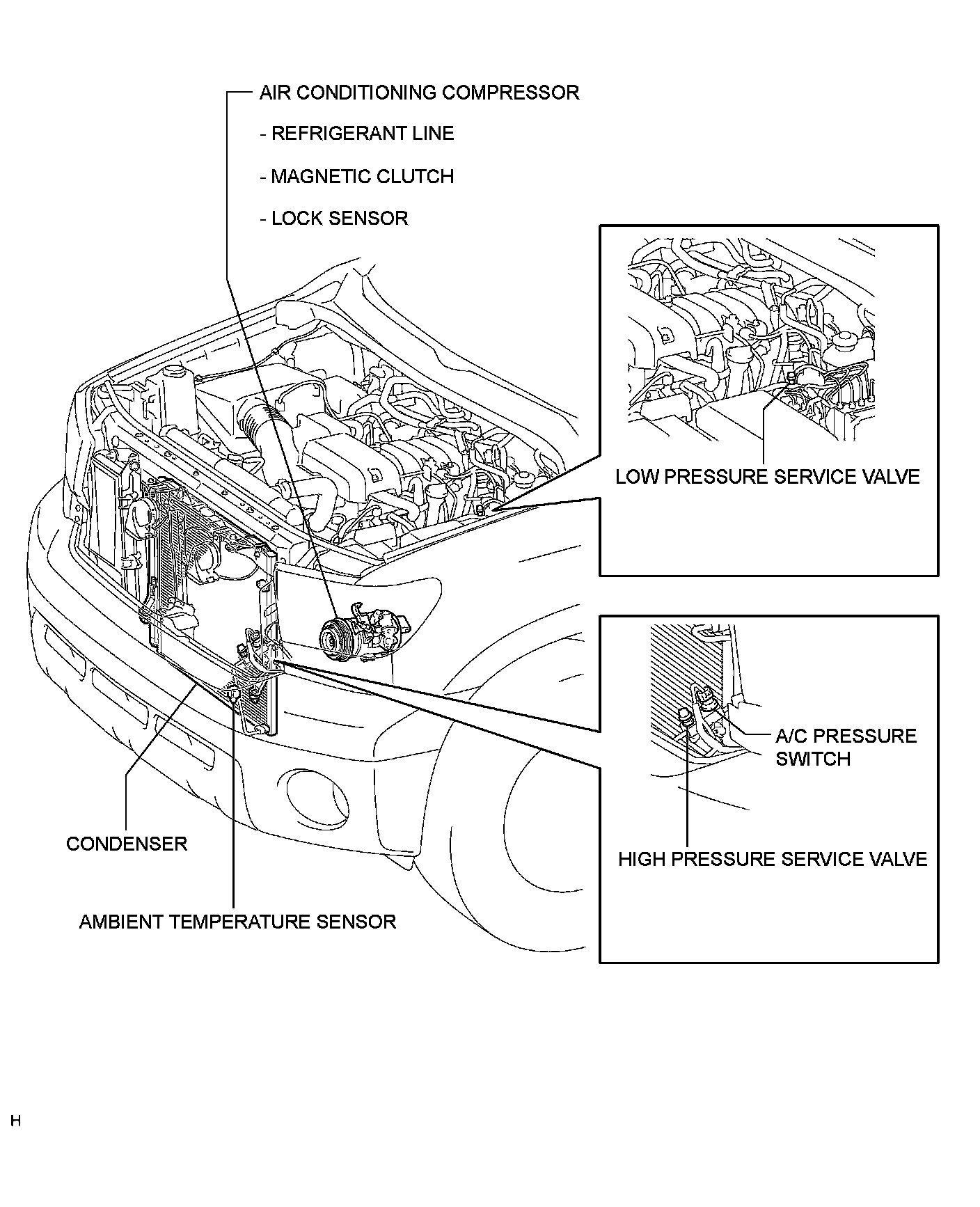 AIR CONDITIONING COMPRESSOR

- REFRIGERANT LINE

- MAGNETIC CLUTCH

- LOCK SENSOR

LOW PRESSURE SERVICE VALVE

A/C PRESSURE SWITCH

HIGH PRESSURE SERVICE VALVE

CONDENSER

AMBIENT TEMPERATURE SENSOR

H