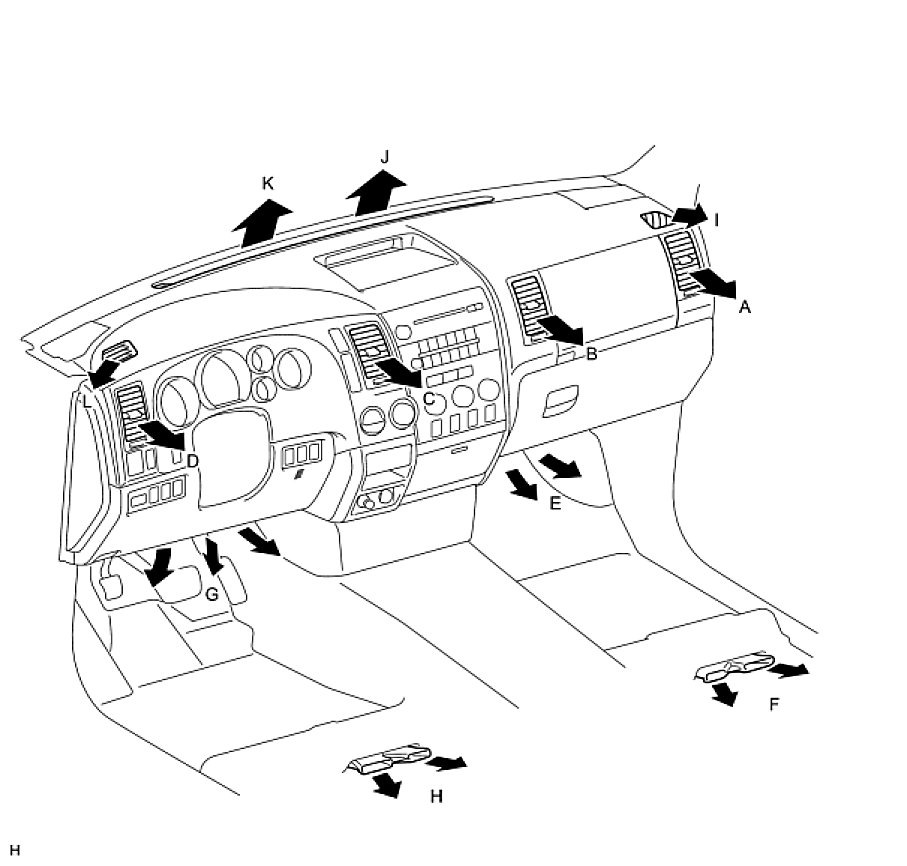 K
J
I
A
B
C
L
D
E
G
F
H
H