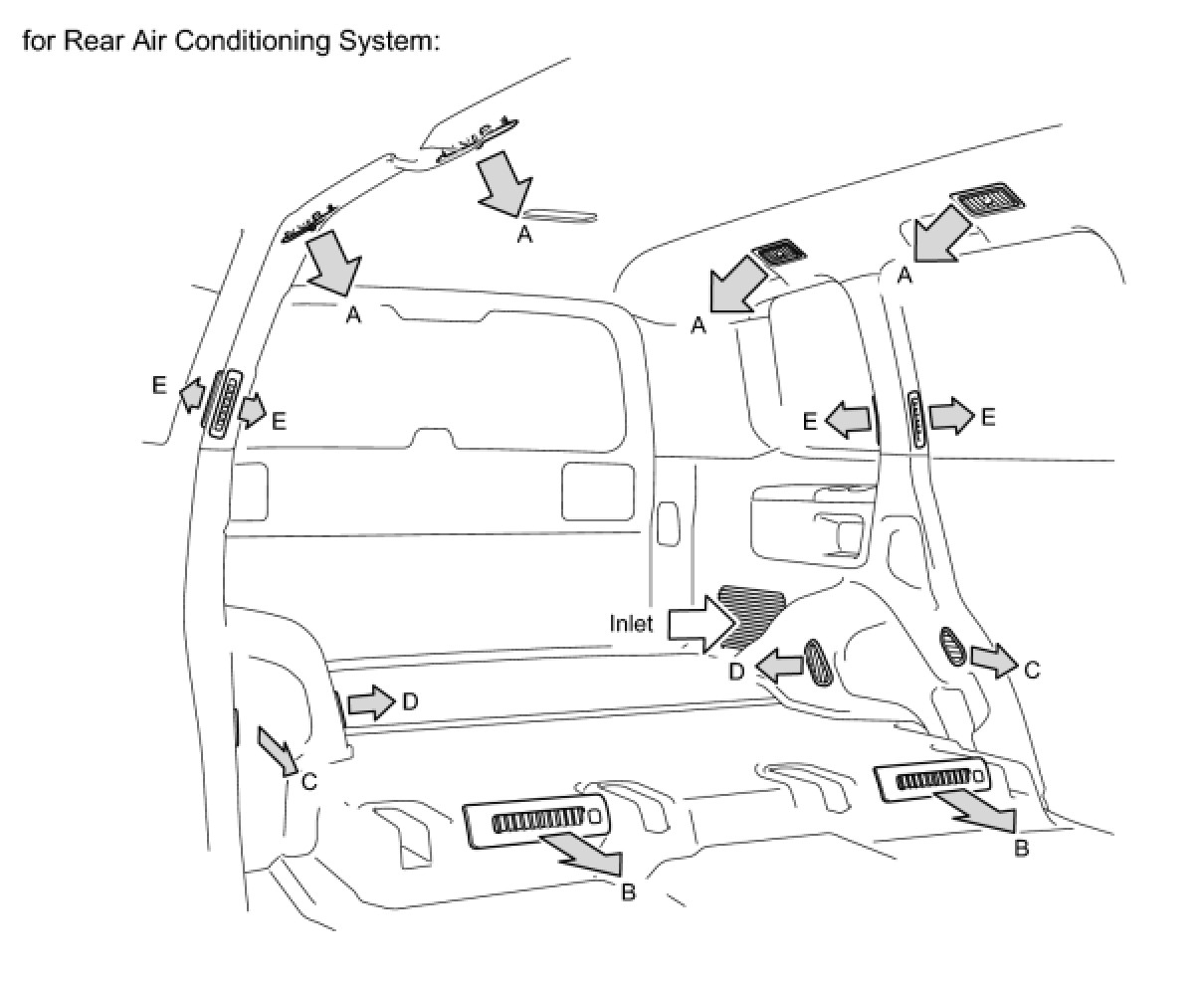 for Rear Air Conditioning System:

A
A
A
A
E
E
E
E
Inlet
D
C
D
C
B
B