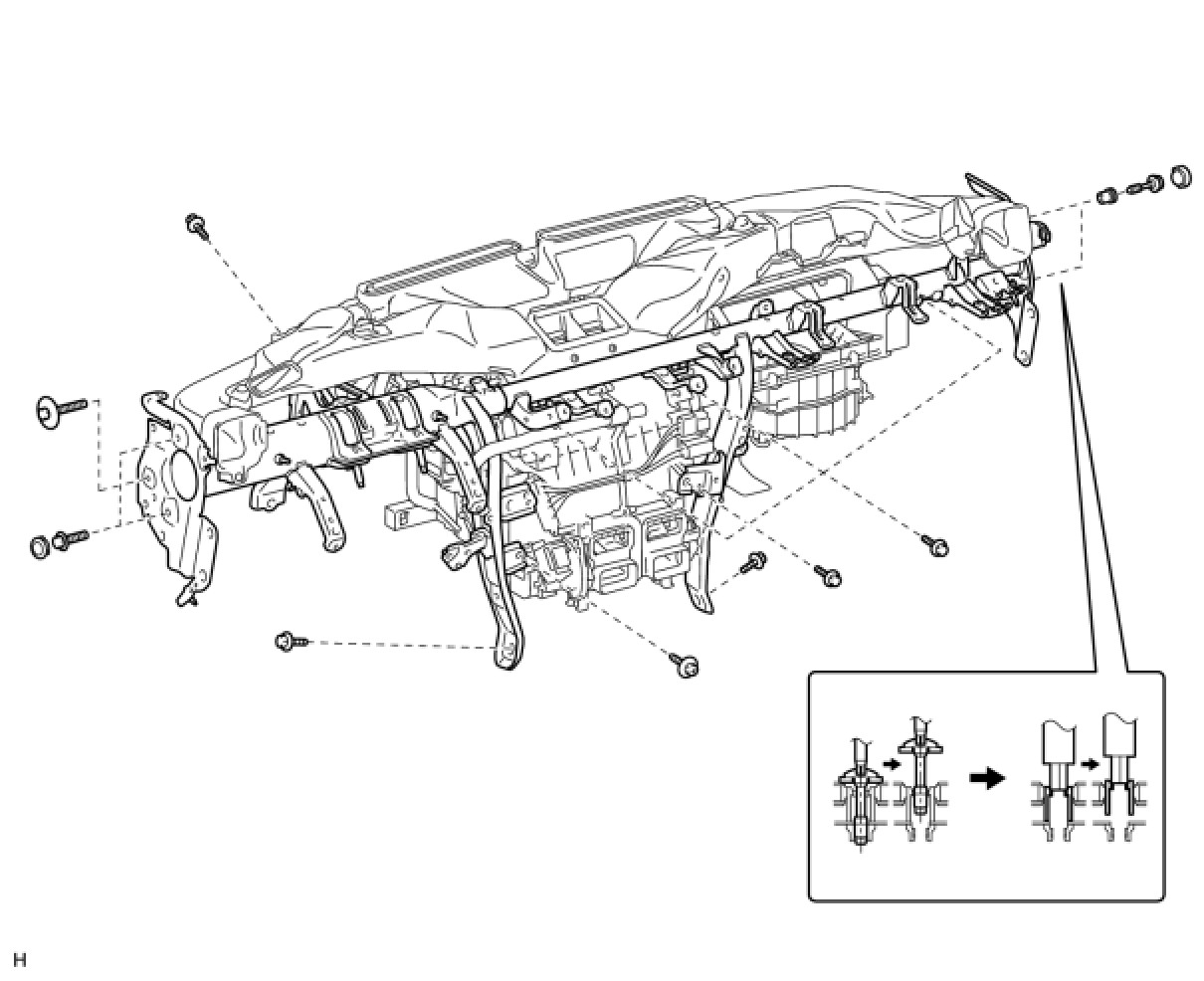 H