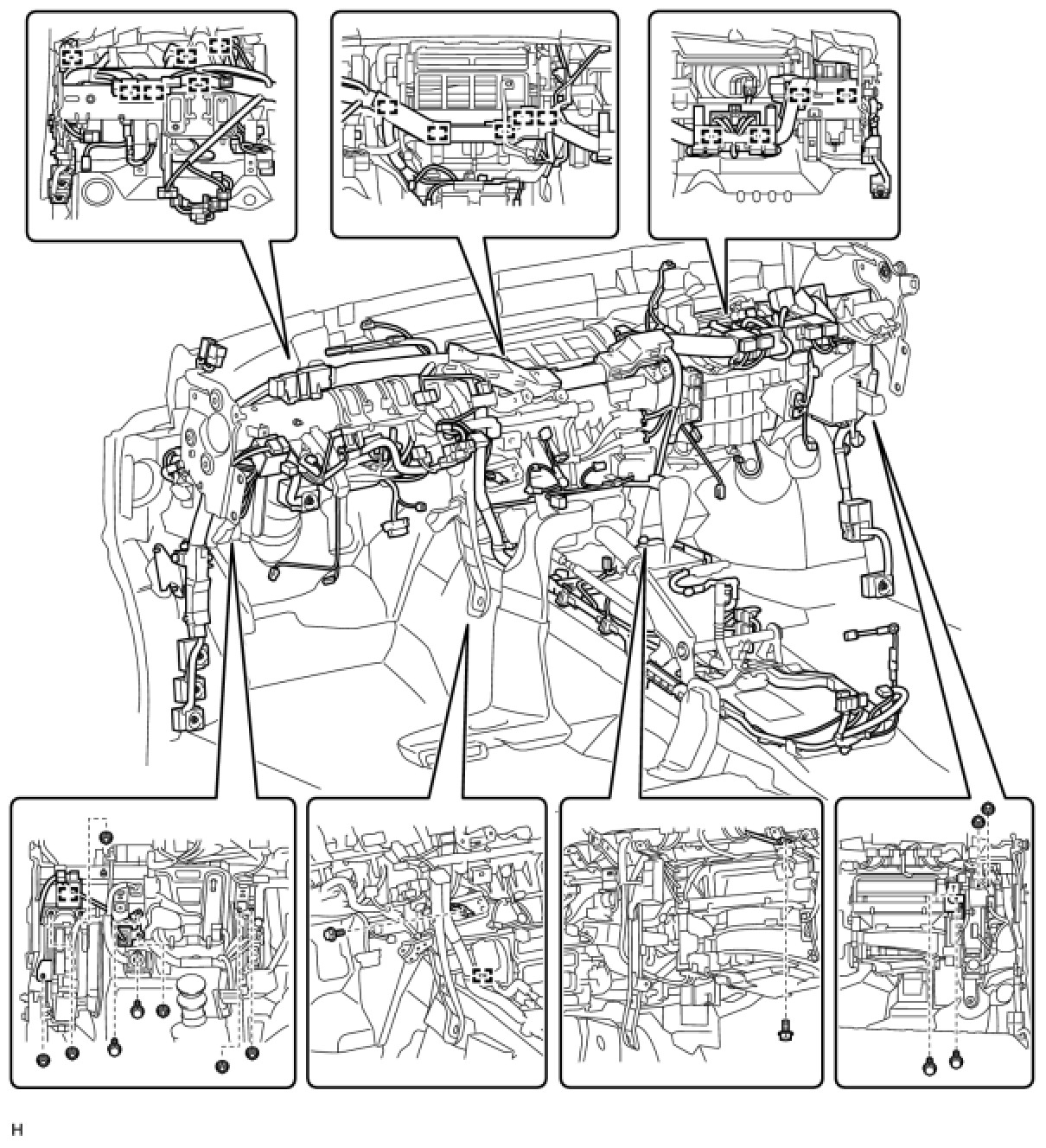 H