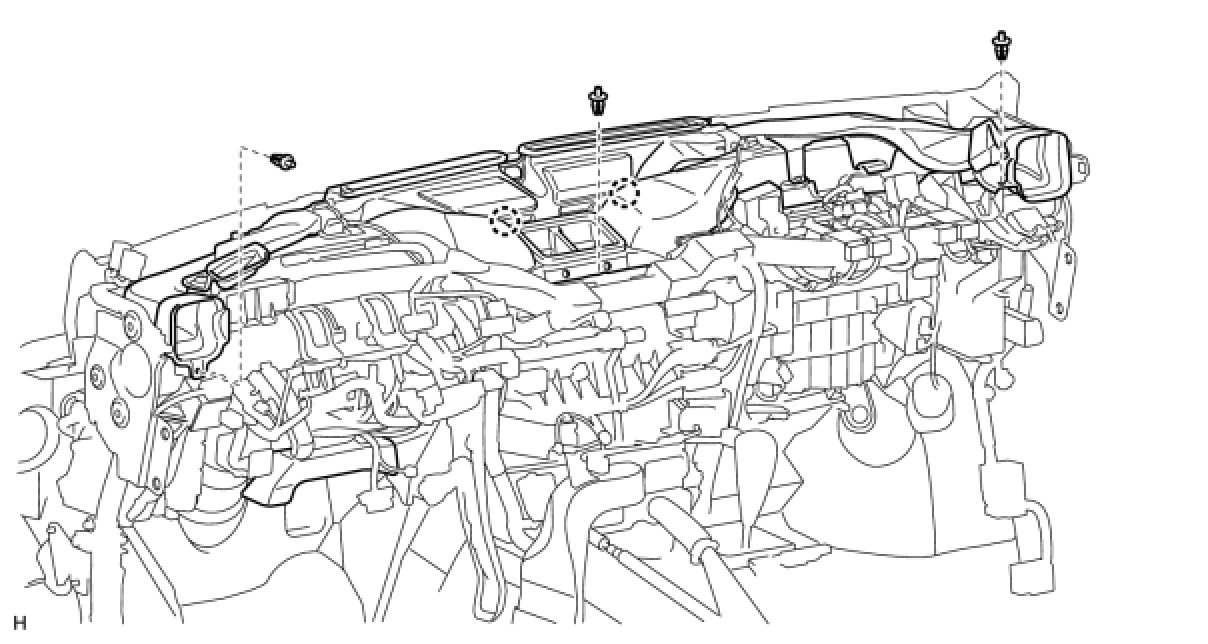 H