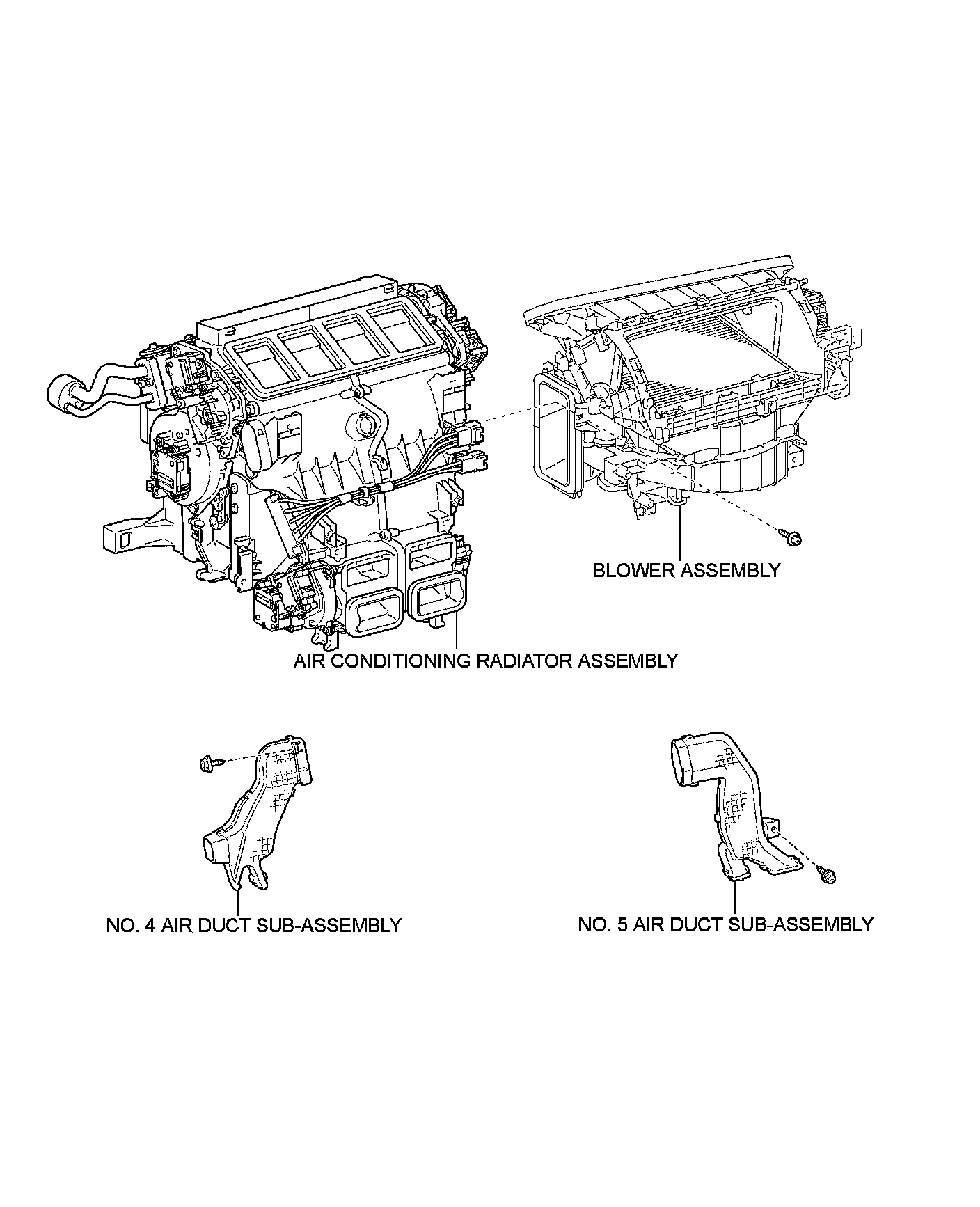 BLOWER ASSEMBLY

AIR CONDITIONING RADIATOR ASSEMBLY

NO. 4 AIR DUCT SUB-ASSEMBLY

NO. 5 AIR DUCT SUB-ASSEMBLY